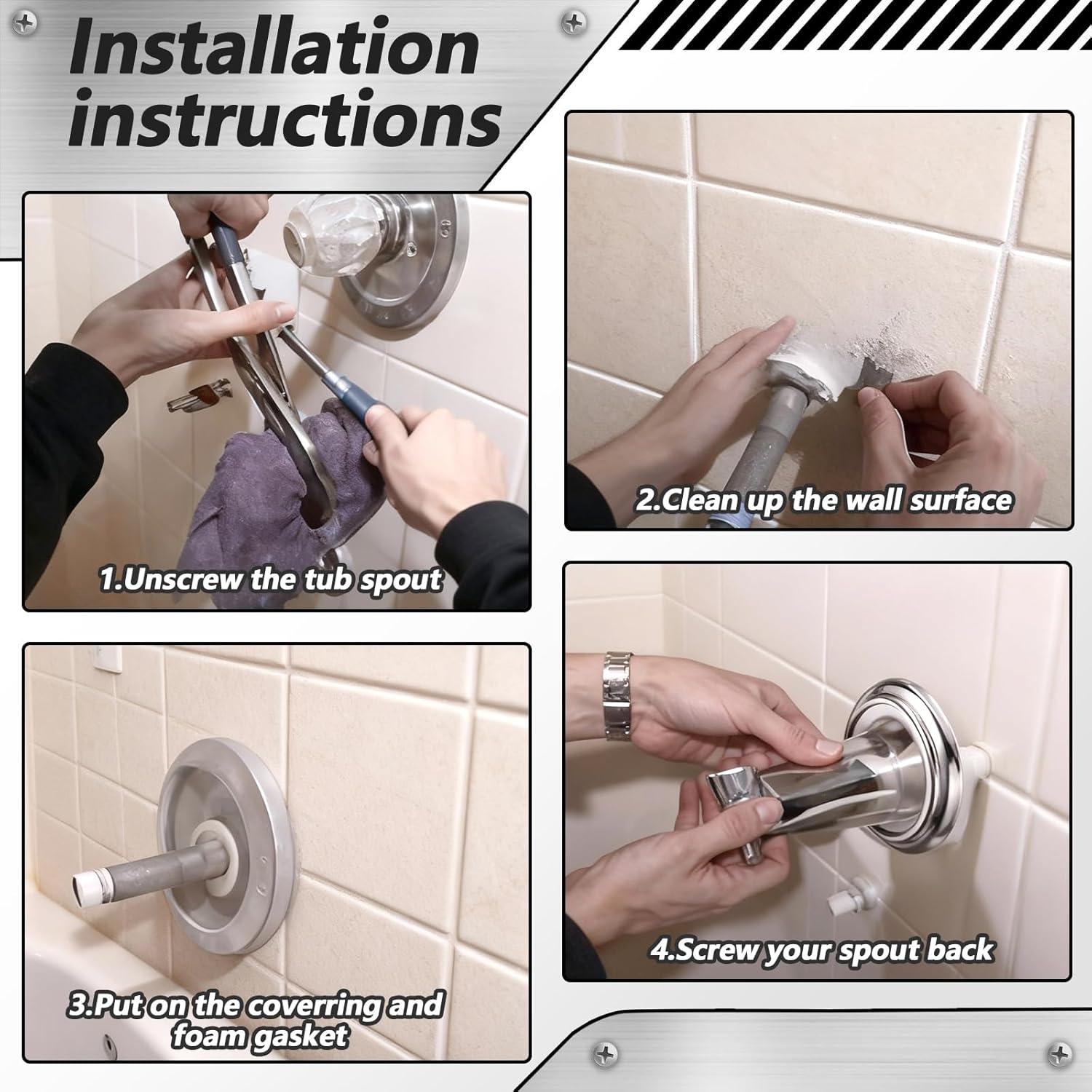 Installation instructions

1.Unscrew the tub spout

2.Clean up the wall surface

3.Put on the coverring and foam gasket

4.Screw your spout back