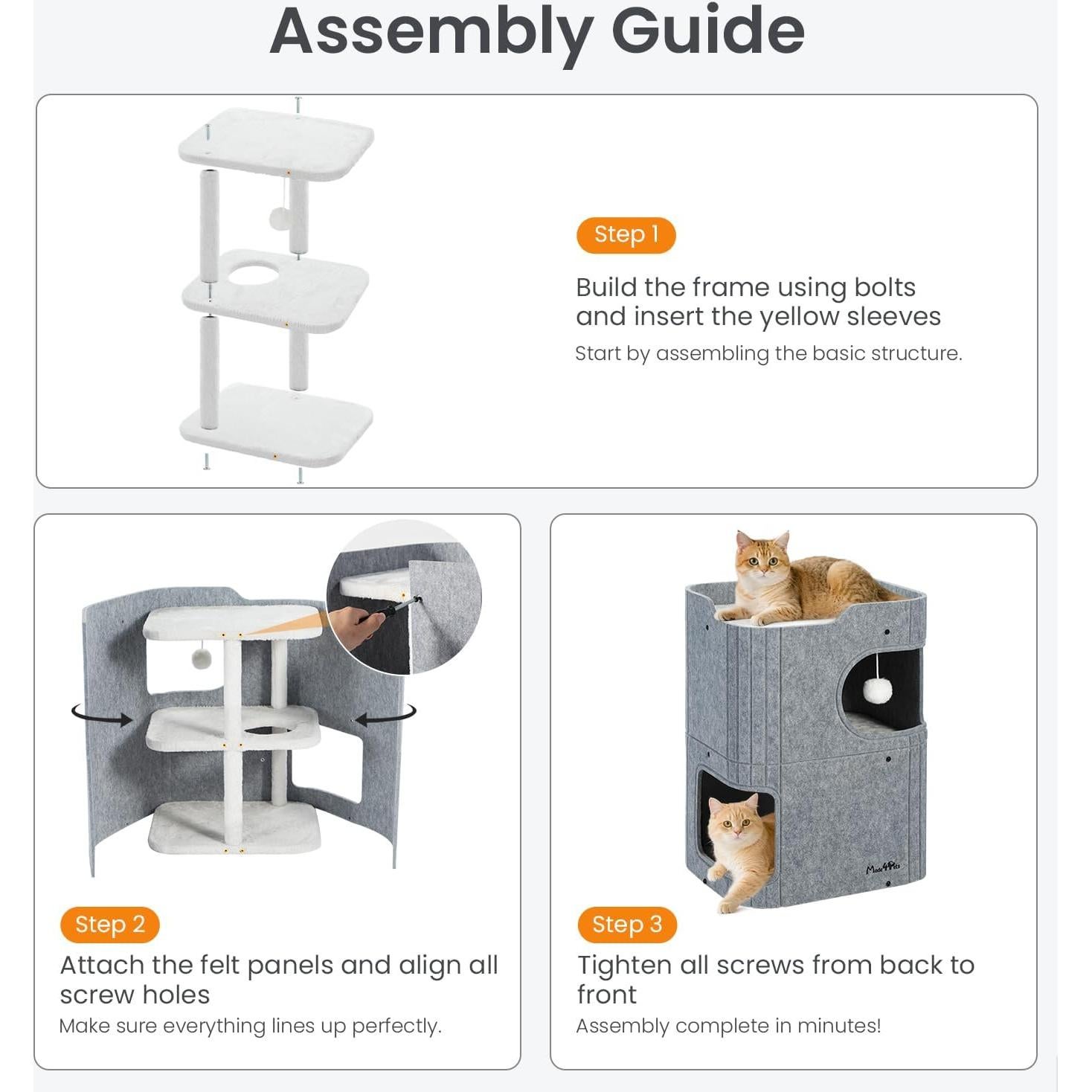 Assembly Guide

Step 1

Build the frame using bolts and insert the yellow sleeves

Start by assembling the basic structure.

Step 2

Attach the felt panels and align all screw holes

Make sure everything lines up perfectly.

Made4Pets

Step 3

Tighten all screws from back to front

Assembly complete in minutes!