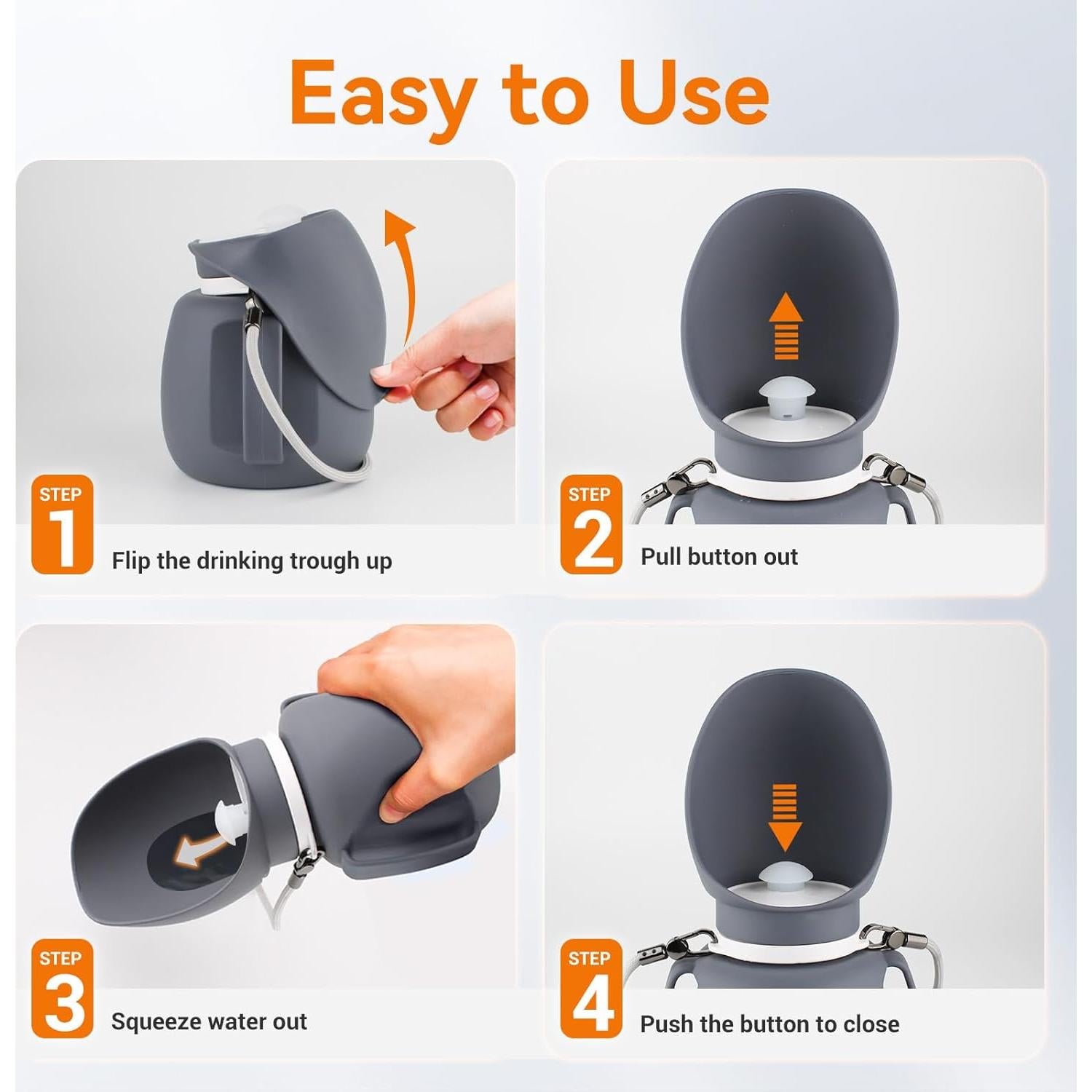 Easy to Use

STEP 1 Flip the drinking trough up

STEP 2 Pull button out

STEP 3 Squeeze water out

STEP 4 Push the button to close