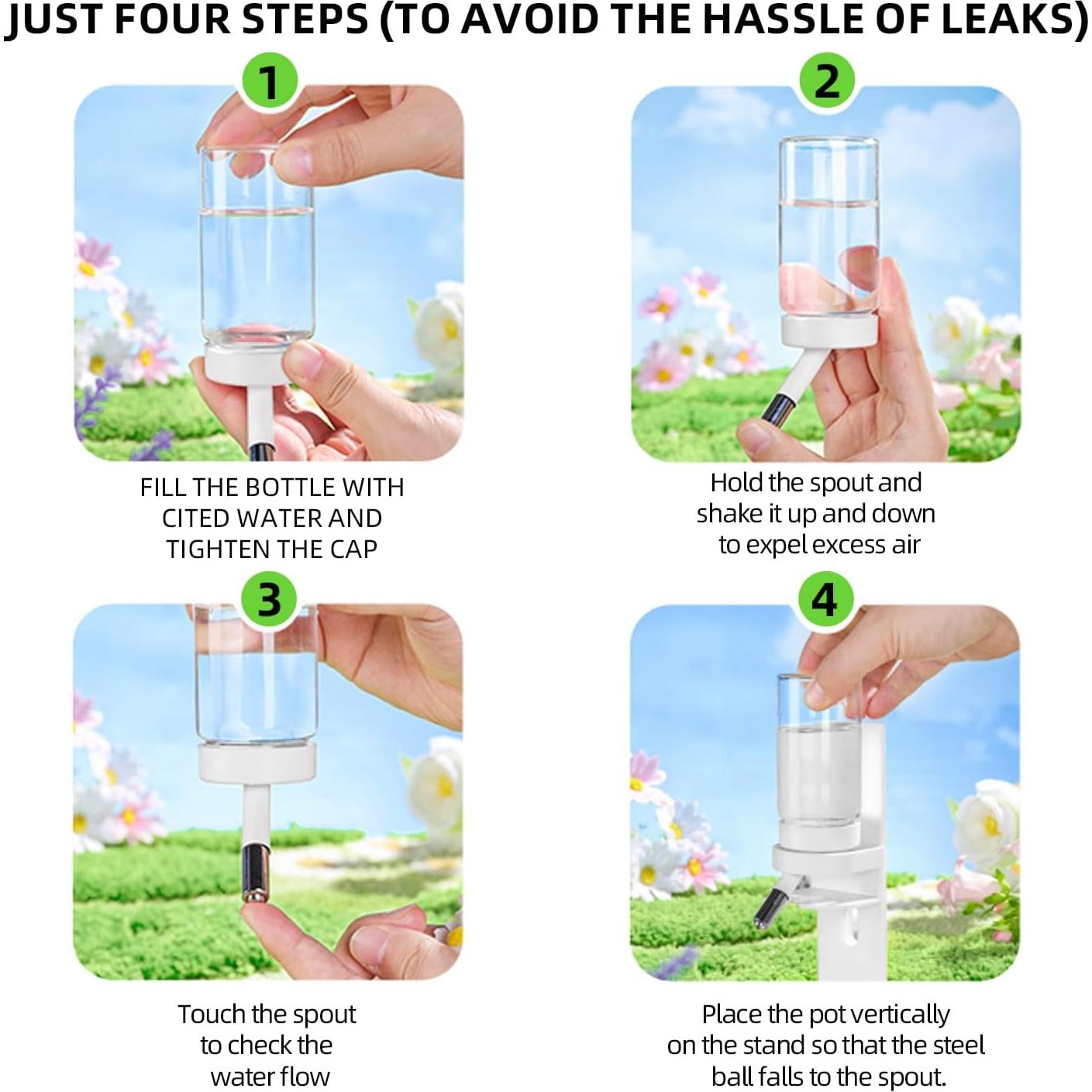 JUST FOUR STEPS (TO AVOID THE HASSLE OF LEAKS)

1

FILL THE BOTTLE WITH CITED WATER AND TIGHTEN THE CAP

2

Hold the spout and shake it up and down to expel excess air

3

Touch the spout to check the water flow

4

Place the pot vertically on the stand so that the steel ball falls to the spout.