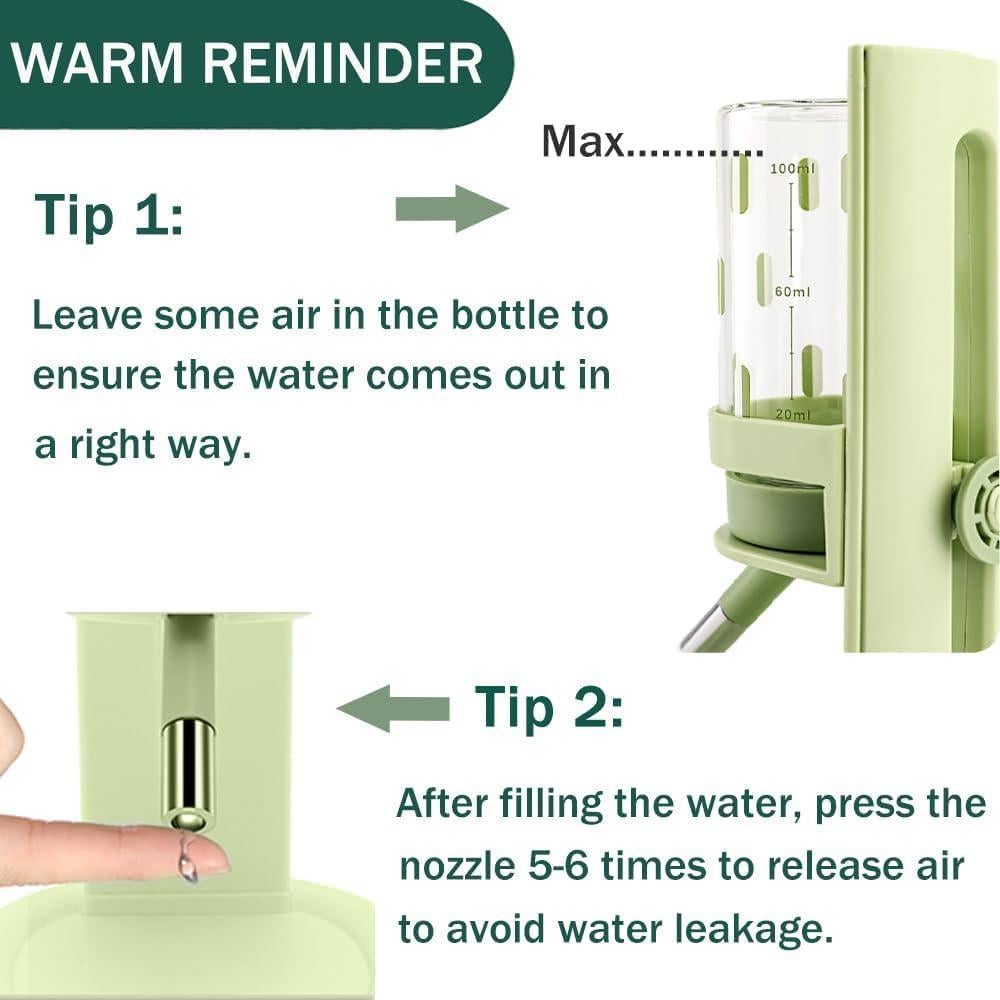 WARM REMINDER

Max............

100ml

60ml

20ml

Tip 1:

Leave some air in the bottle to ensure the water comes out in a right way.

Tip 2:

After filling the water, press the nozzle 5-6 times to release air to avoid water leakage.