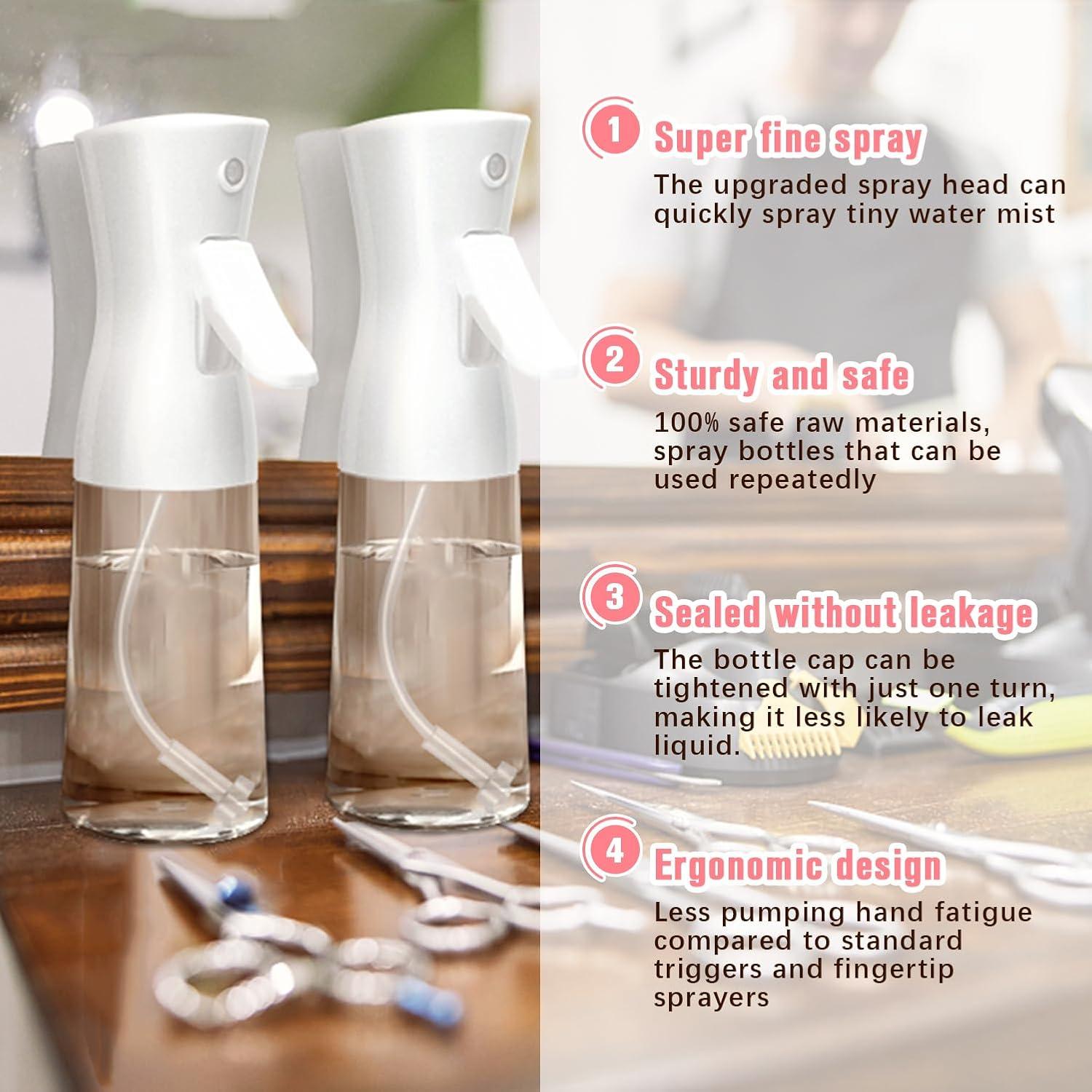 1 Super fine spray
The upgraded spray head can quickly spray tiny water mist

2 Sturdy and safe
100% safe raw materials, spray bottles that can be used repeatedly

3 Sealed without leakage
The bottle cap can be tightened with just one turn, making it less likely to leak liquid.

4 Ergonomic design
Less pumping hand fatigue compared to standard triggers and fingertip sprayers