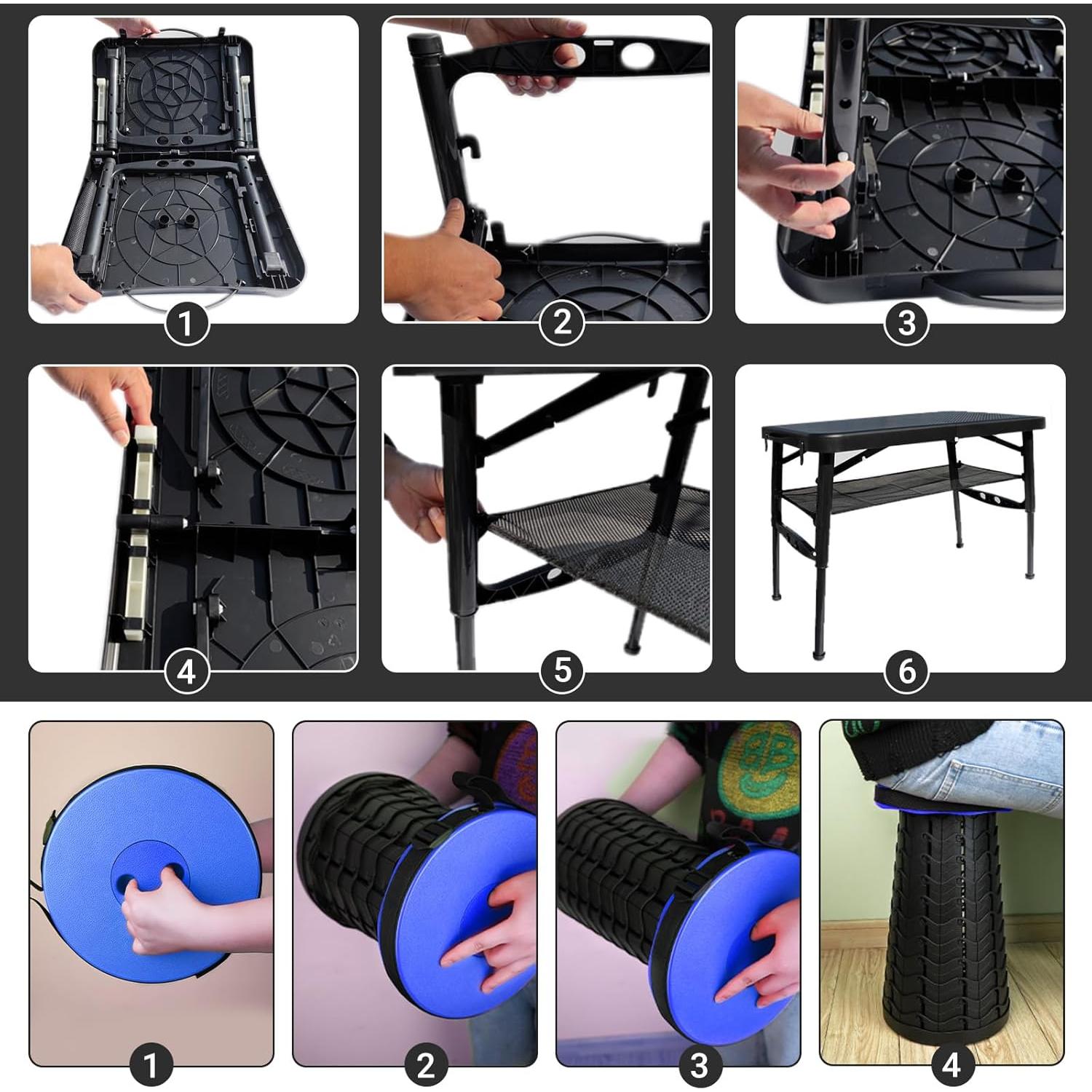 1
2
3
4
5
6
1
2
3
4