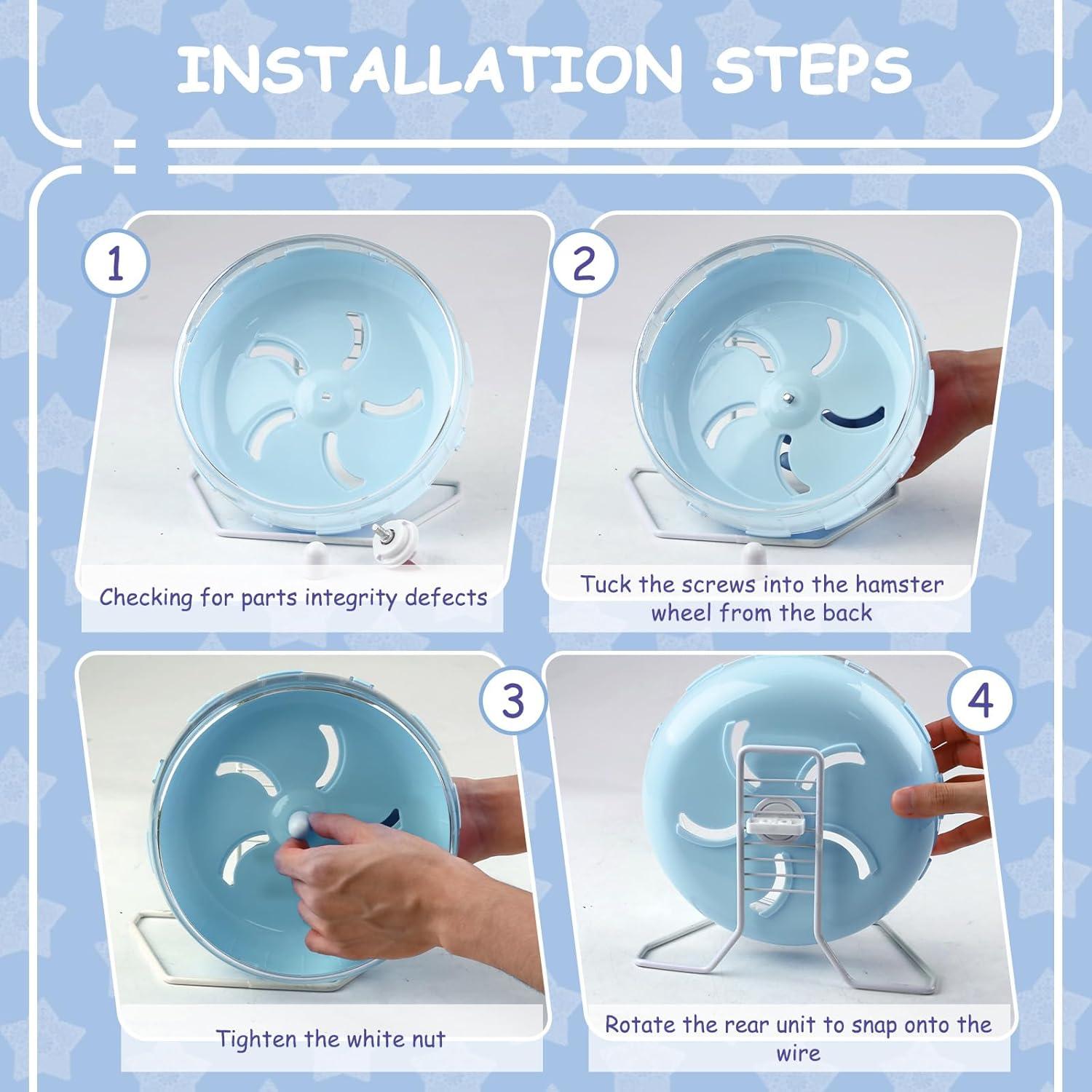 INSTALLATION STEPS

1

Checking for parts integrity defects

2

Tuck the screws into the hamster wheel from the back

3

Tighten the white nut

4

Rotate the rear unit to snap onto the wire