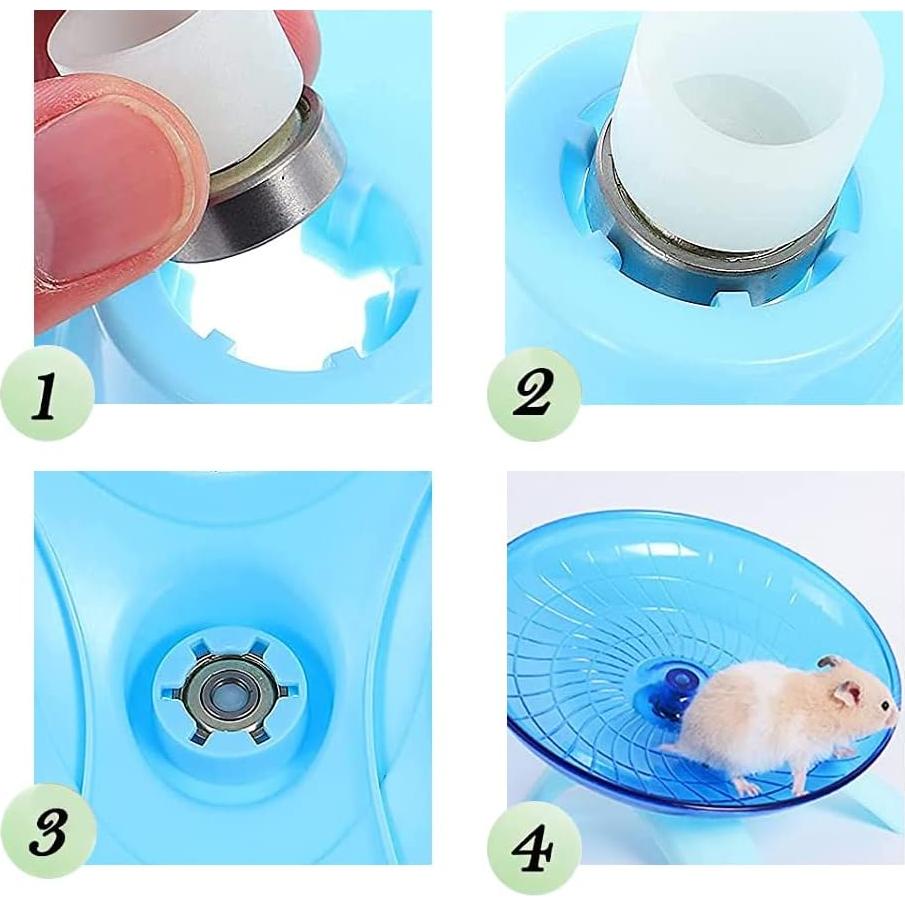 1

2

3

4