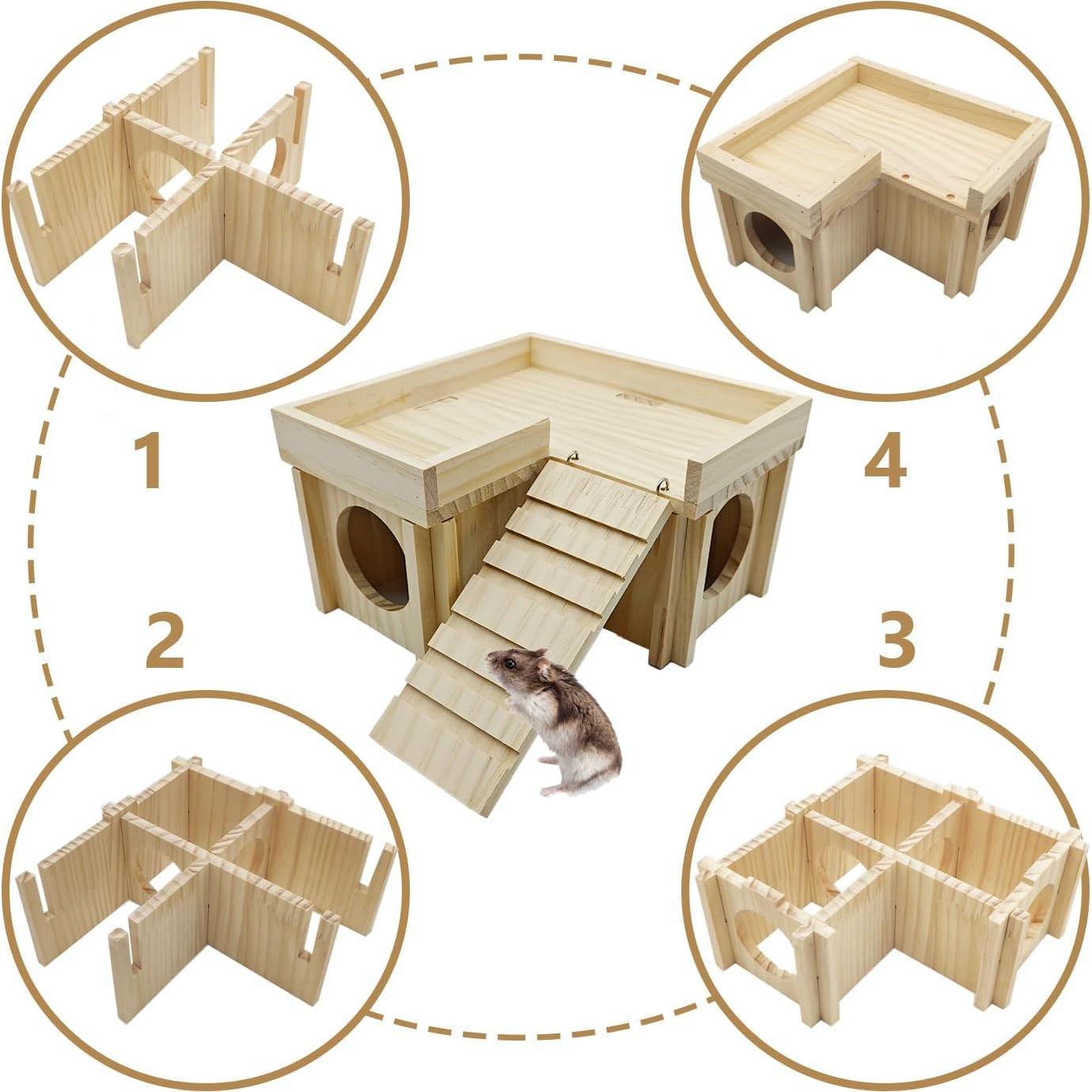 1

4

2

3