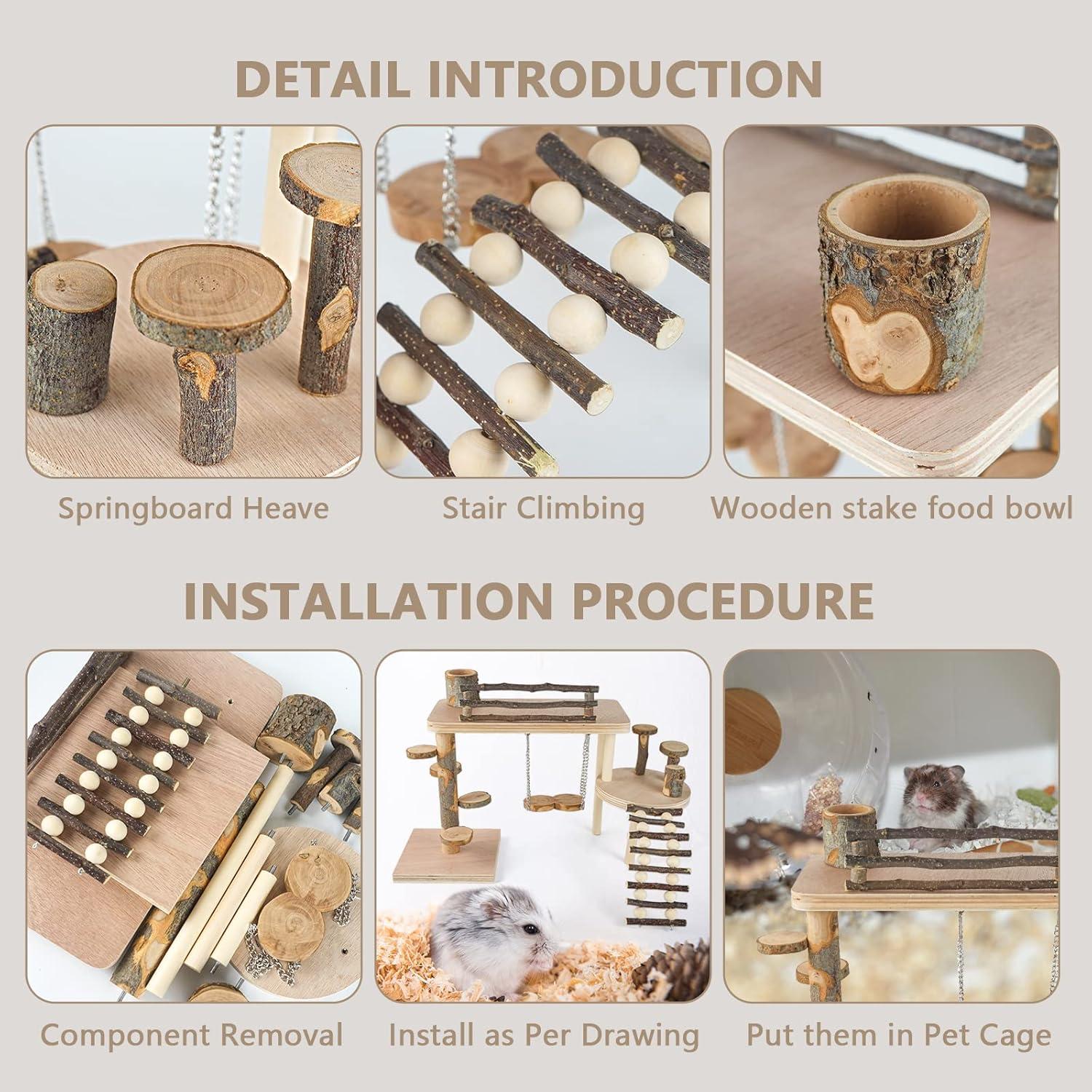 DETAIL INTRODUCTION

Springboard Heave

Stair Climbing

Wooden stake food bowl

INSTALLATION PROCEDURE

Component Removal

Install as Per Drawing

Put them in Pet Cage