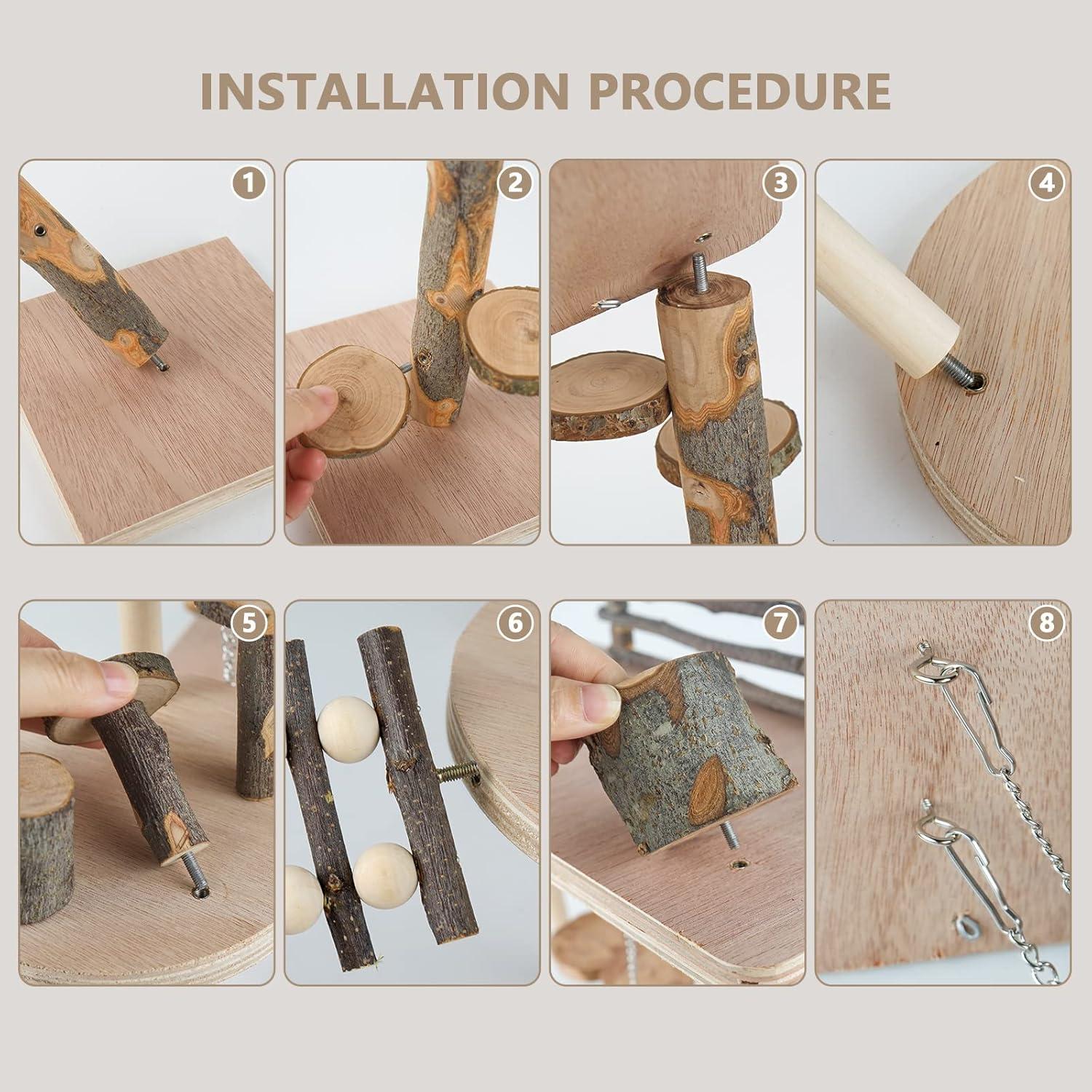 INSTALLATION PROCEDURE

1

2

3

4

5

6

7

8