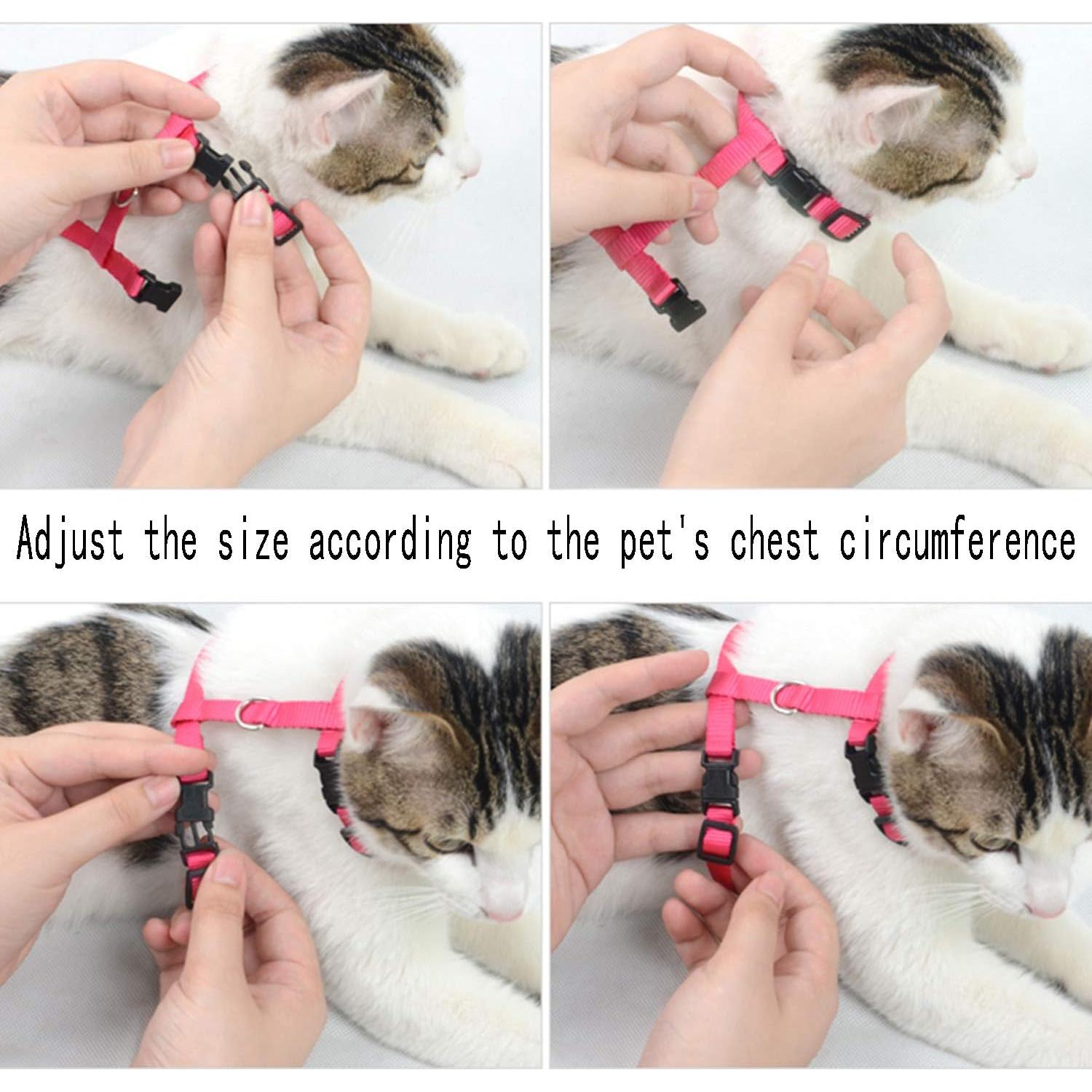 Adjust the size according to the pet's chest circumference