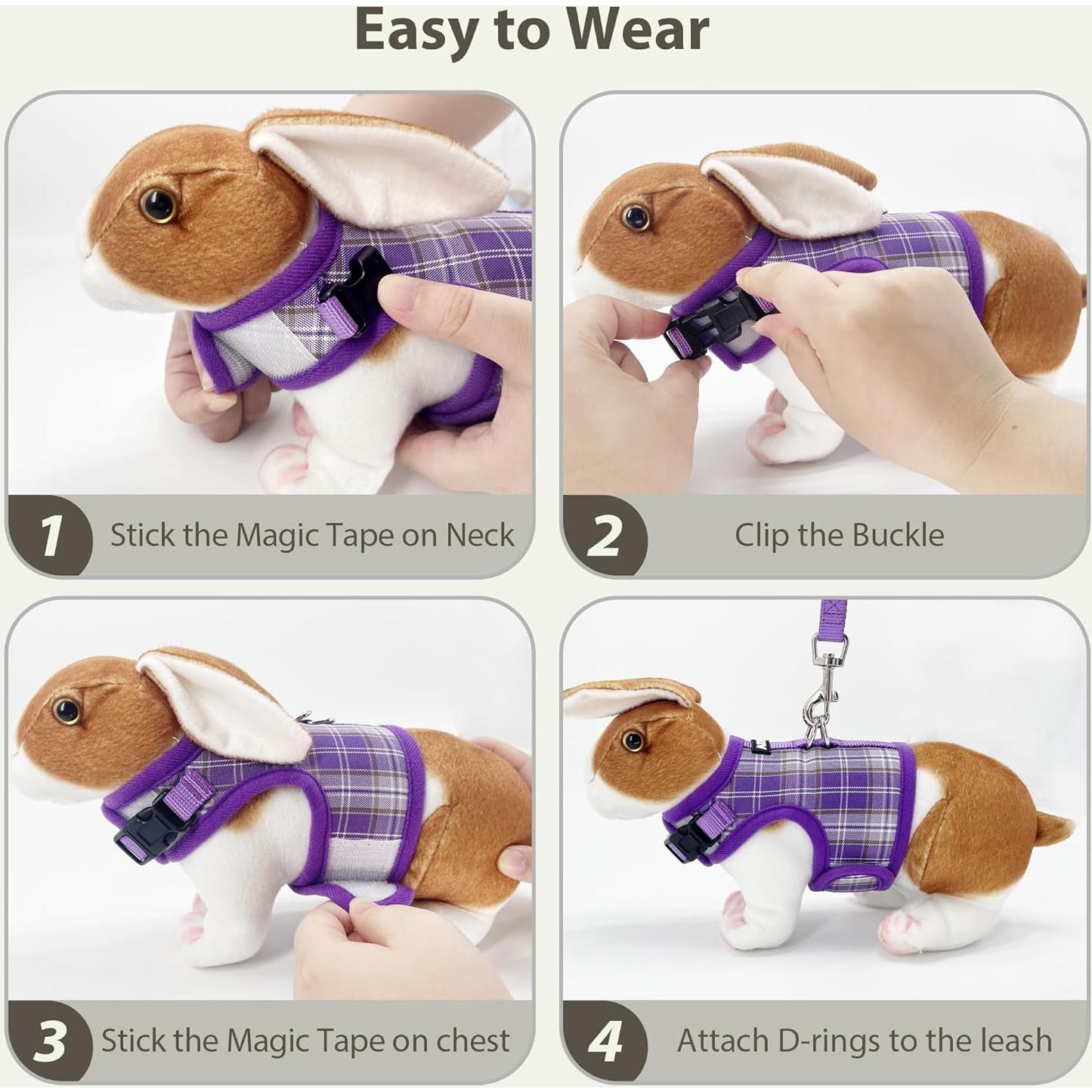 Easy to Wear

1 Stick the Magic Tape on Neck

2 Clip the Buckle

3 Stick the Magic Tape on chest

4 Attach D-rings to the leash