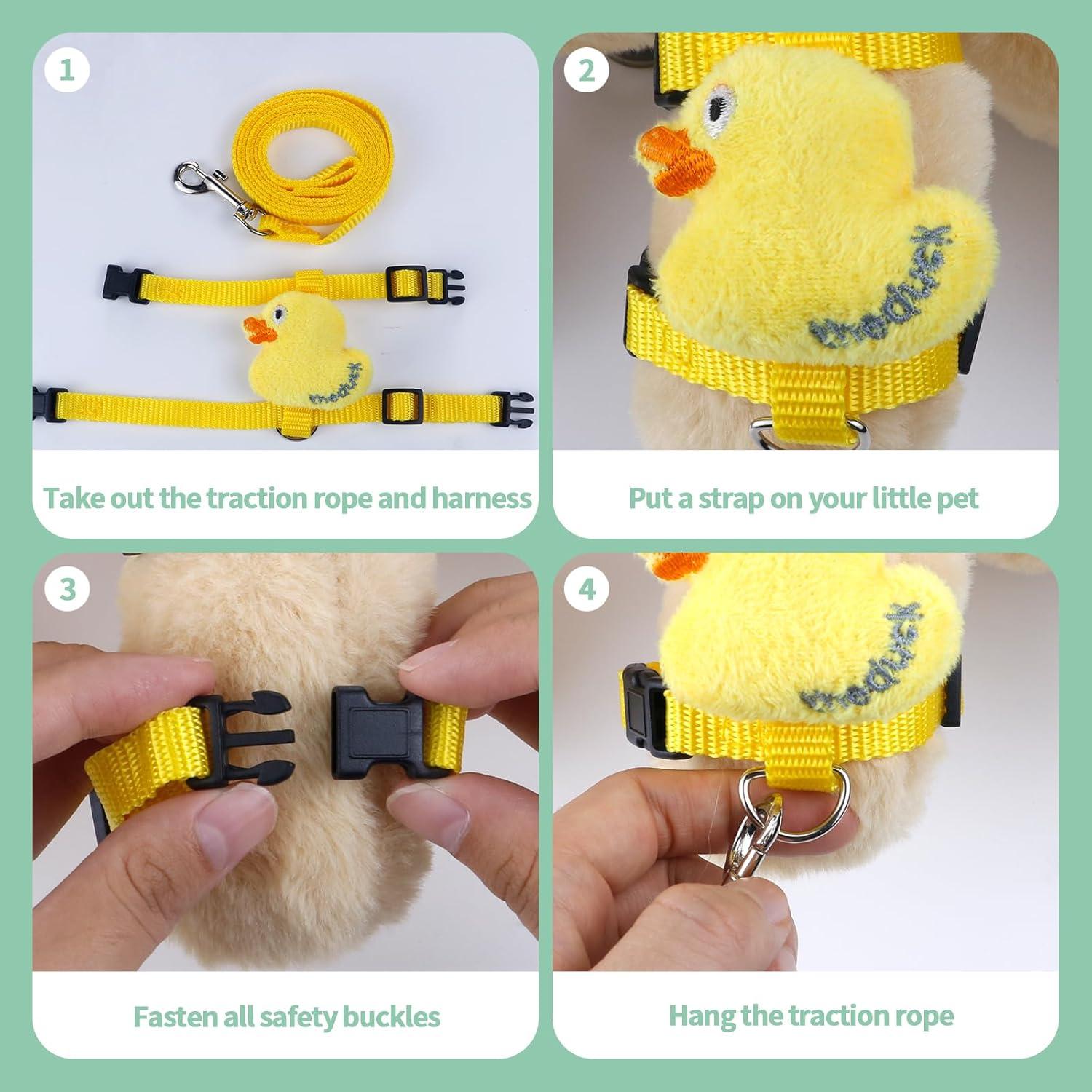 1

theduck

Take out the traction rope and harness

2

theduck

Put a strap on your little pet

3

Fasten all safety buckles

4

theduck

Hang the traction rope