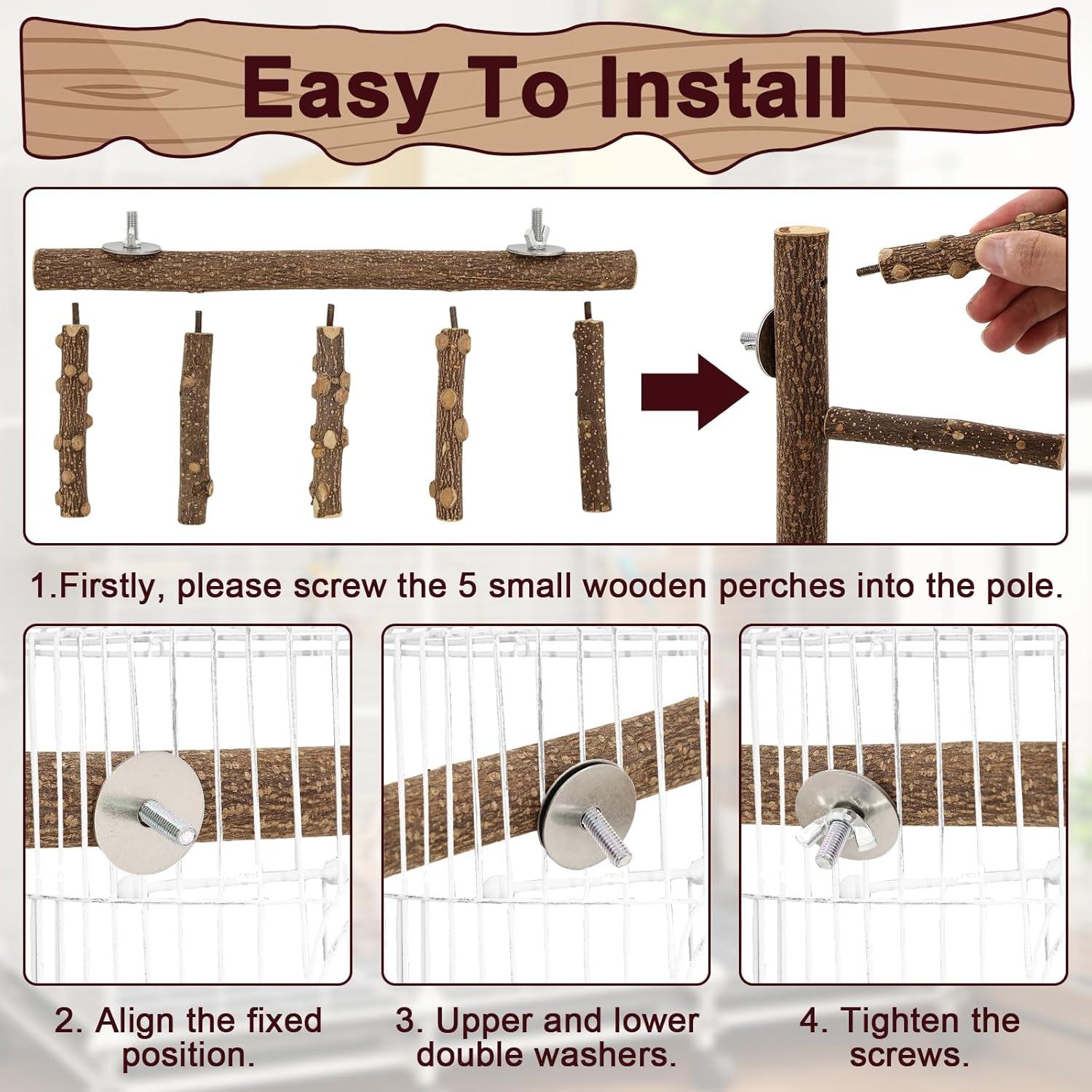 Easy To Install

1.Firstly, please screw the 5 small wooden perches into the pole.

2. Align the fixed position.

3. Upper and lower double washers.

4. Tighten the screws.