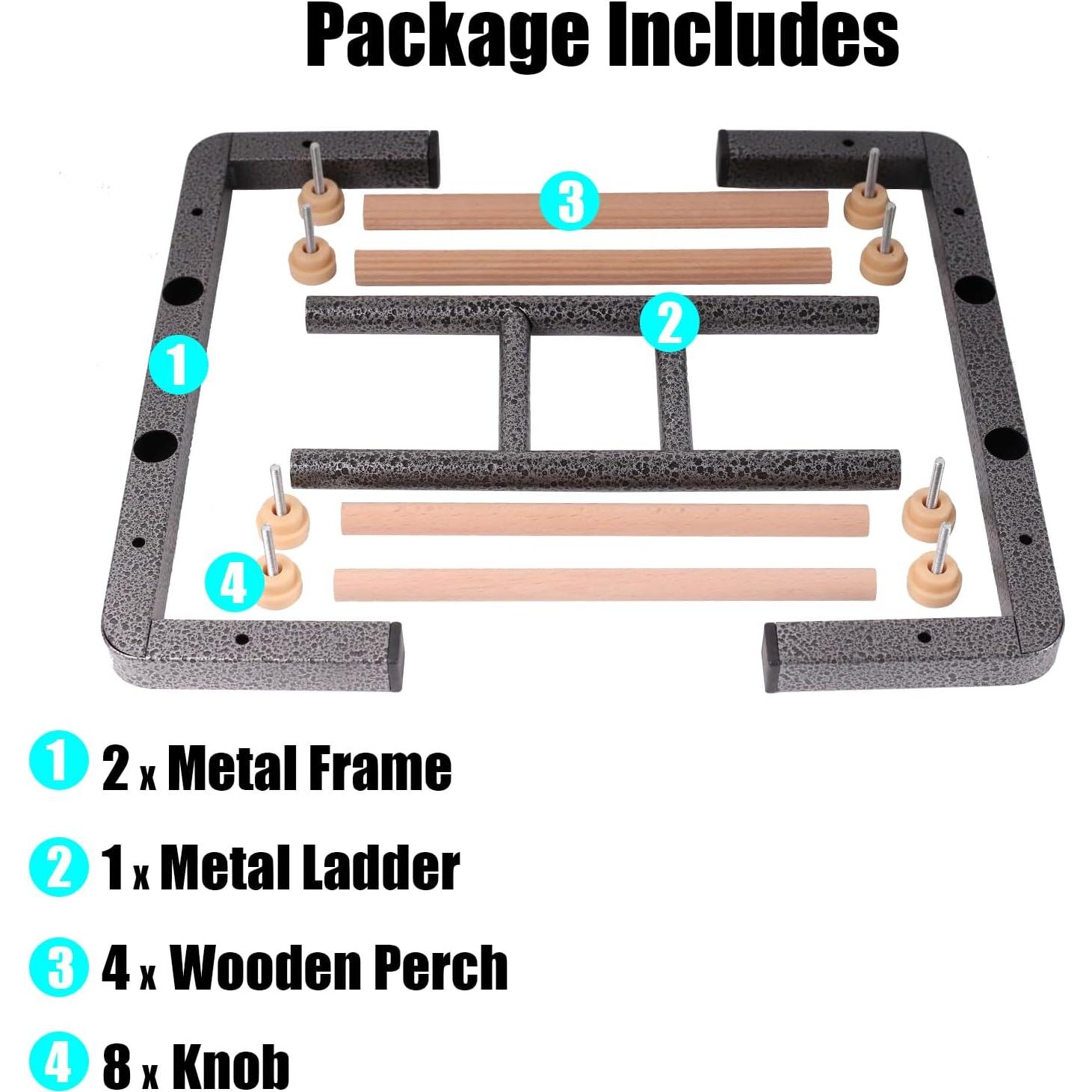 Package Includes

3

2

1

4

1 2 x Metal Frame

2 1 x Metal Ladder

3 4 x Wooden Perch

4 8 x Knob