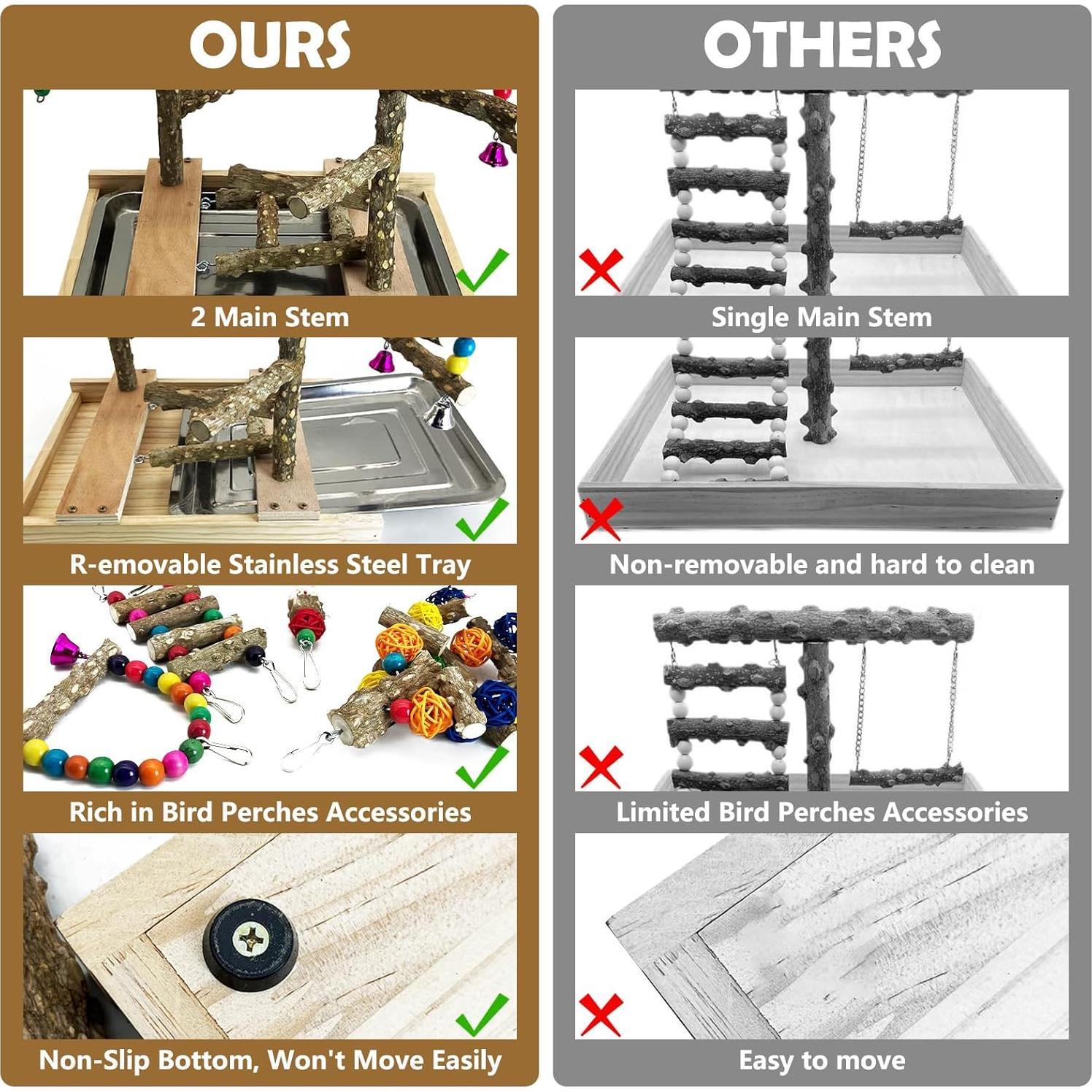 OURS

2 Main Stem

R-emovable Stainless Steel Tray

Rich in Bird Perches Accessories

Non-Slip Bottom, Won't Move Easily

OTHERS

Single Main Stem

Non-removable and hard to clean

Limited Bird Perches Accessories

Easy to move