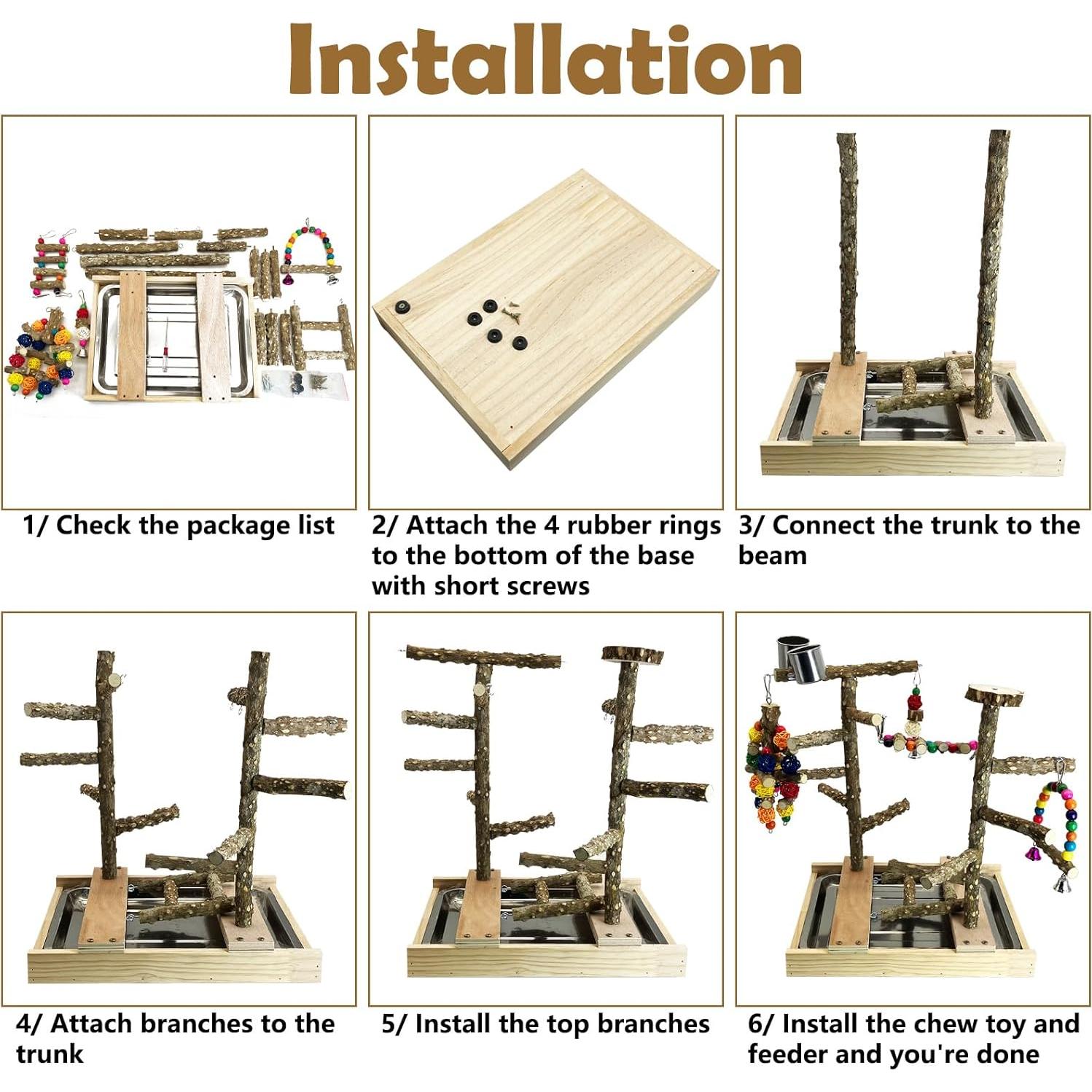 Installation

1/ Check the package list

2/ Attach the 4 rubber rings to the bottom of the base with short screws

3/ Connect the trunk to the beam

4/ Attach branches to the trunk

5/ Install the top branches

6/ Install the chew toy and feeder and you're done