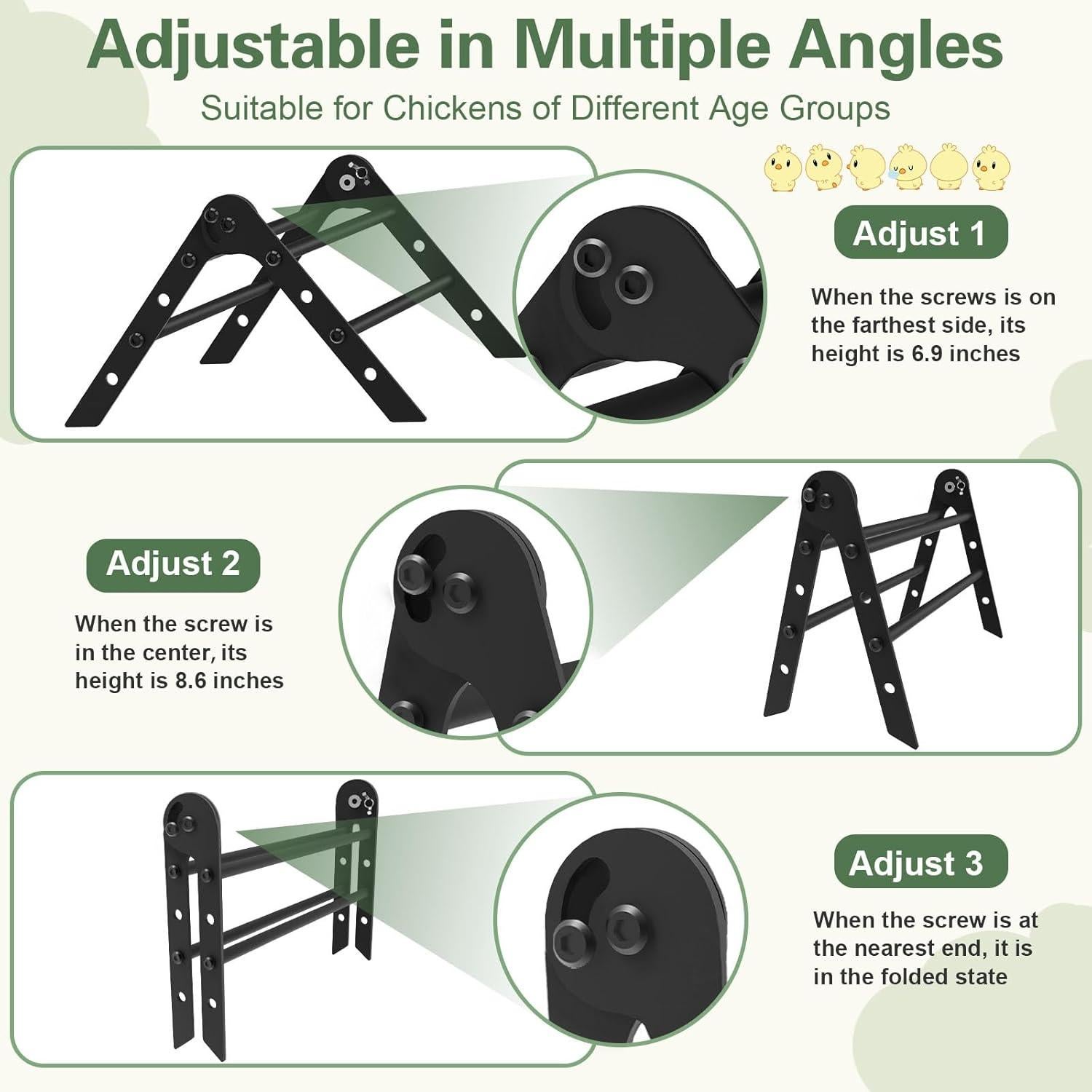 Adjustable in Multiple Angles

Suitable for Chickens of Different Age Groups

Adjust 1

When the screws is on the farthest side, its height is 6.9 inches

Adjust 2

When the screw is in the center, its height is 8.6 inches

Adjust 3

When the screw is at the nearest end, it is in the folded state