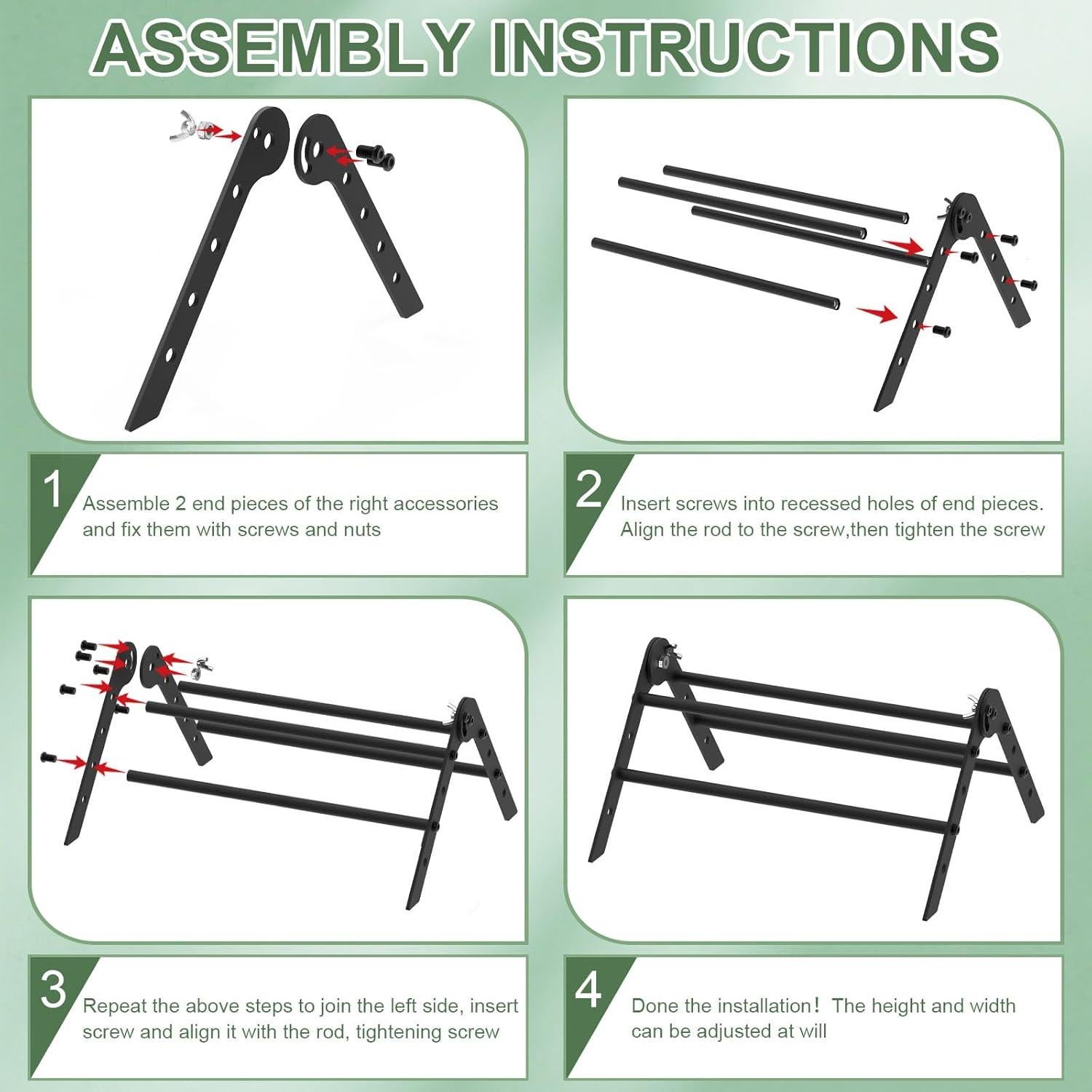 ASSEMBLY INSTRUCTIONS

1
Assemble 2 end pieces of the right accessories and fix them with screws and nuts

2
Insert screws into recessed holes of end pieces. Align the rod to the screw,then tighten the screw

3
Repeat the above steps to join the left side, insert screw and align it with the rod, tightening screw

4
Done the installation！ The height and width can be adjusted at will