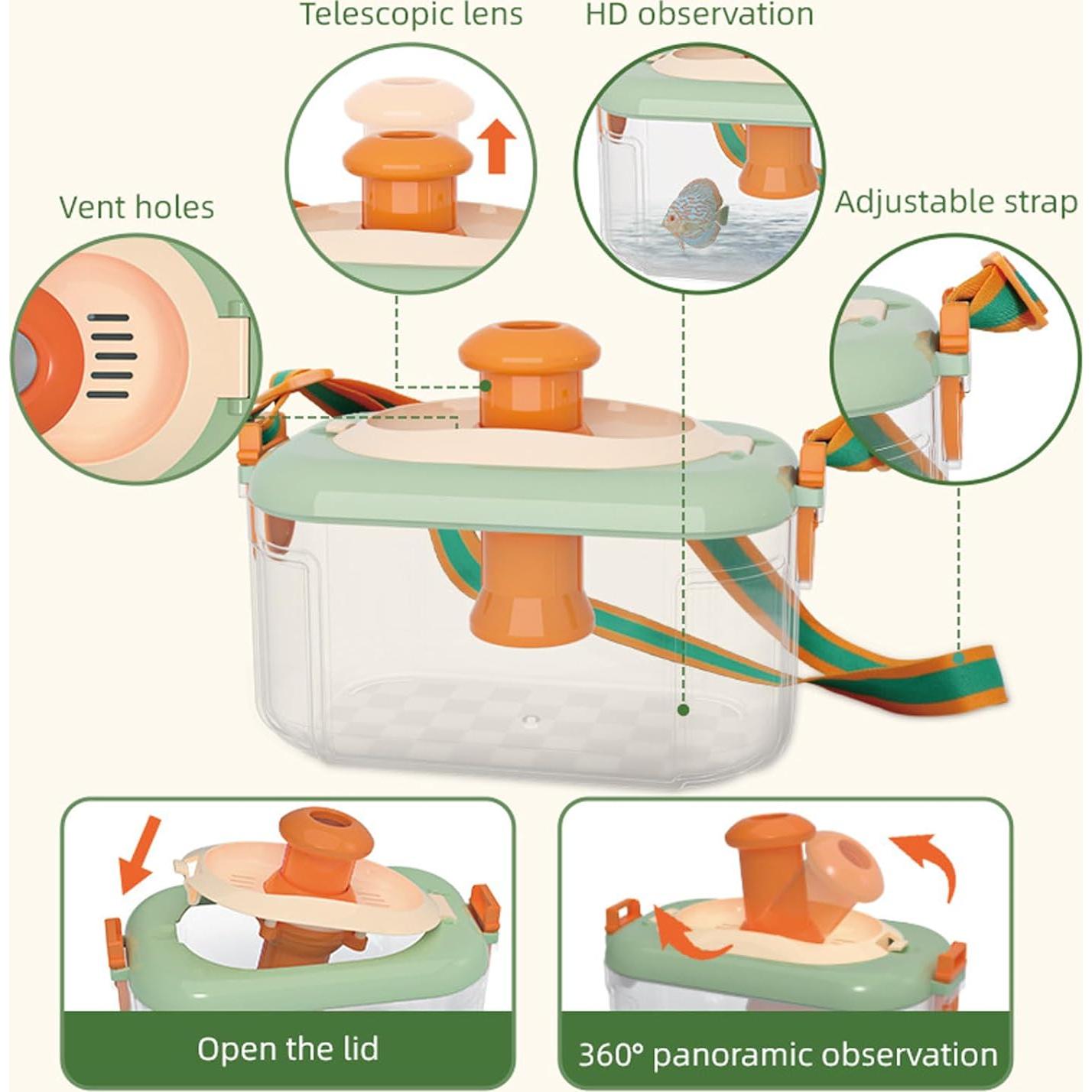 Telescopic lens

HD observation

Vent holes

Adjustable strap

Open the lid

360° panoramic observation