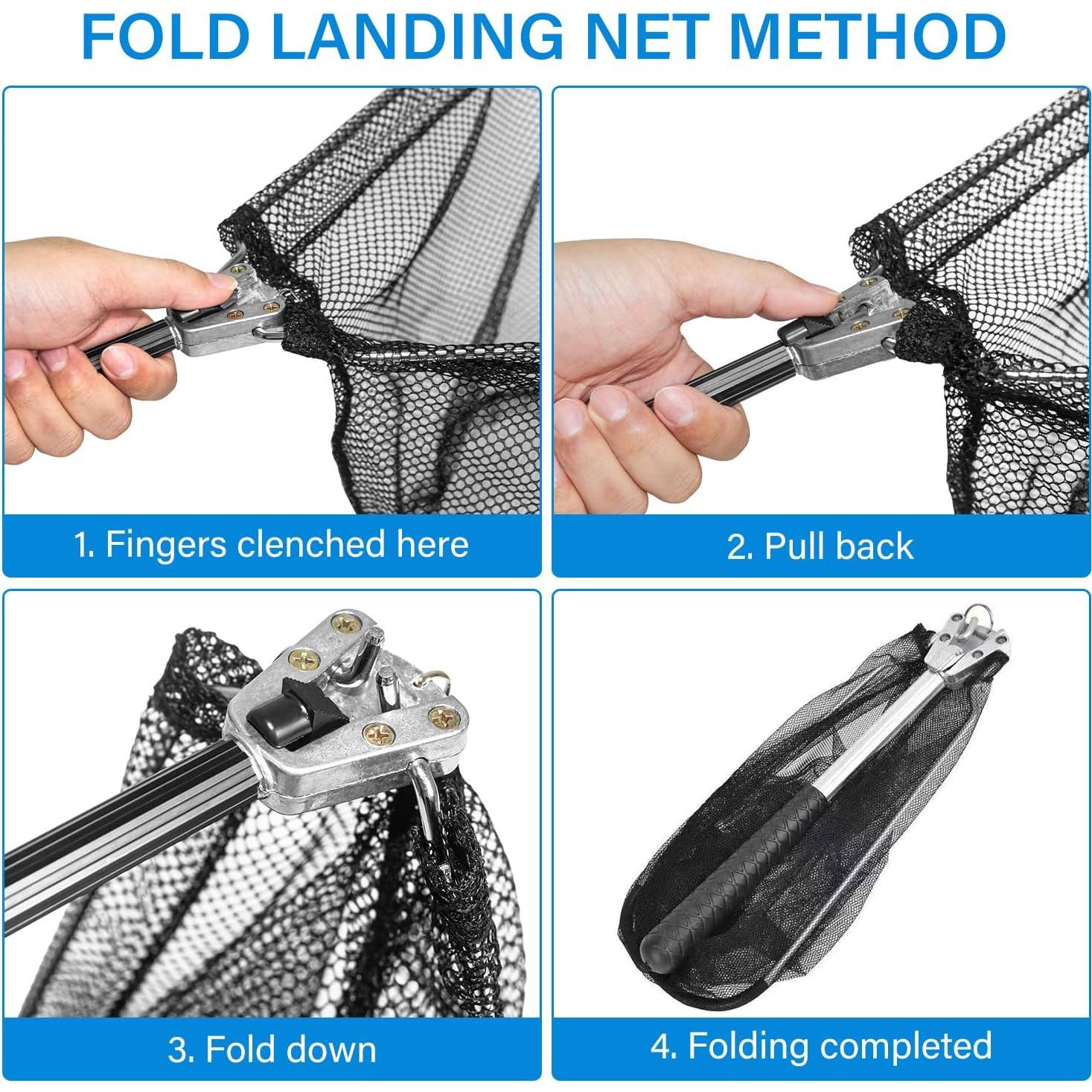 FOLD LANDING NET METHOD

1. Fingers clenched here

2. Pull back

3. Fold down

4. Folding completed