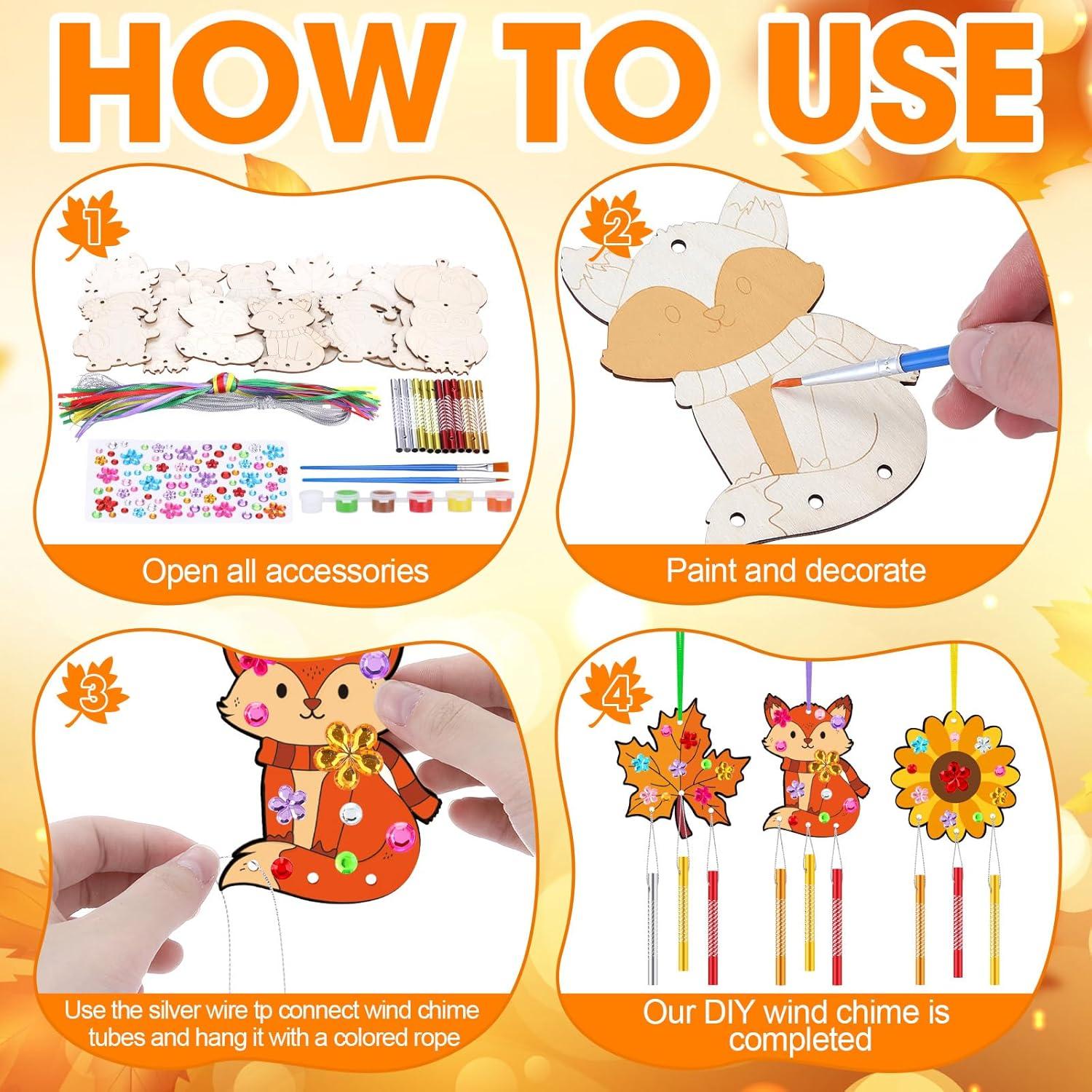 HOW TO USE

1

Open all accessories

2

Paint and decorate

3

Use the silver wire tp connect wind chime tubes and hang it with a colored rope

4

Our DIY wind chime is completed