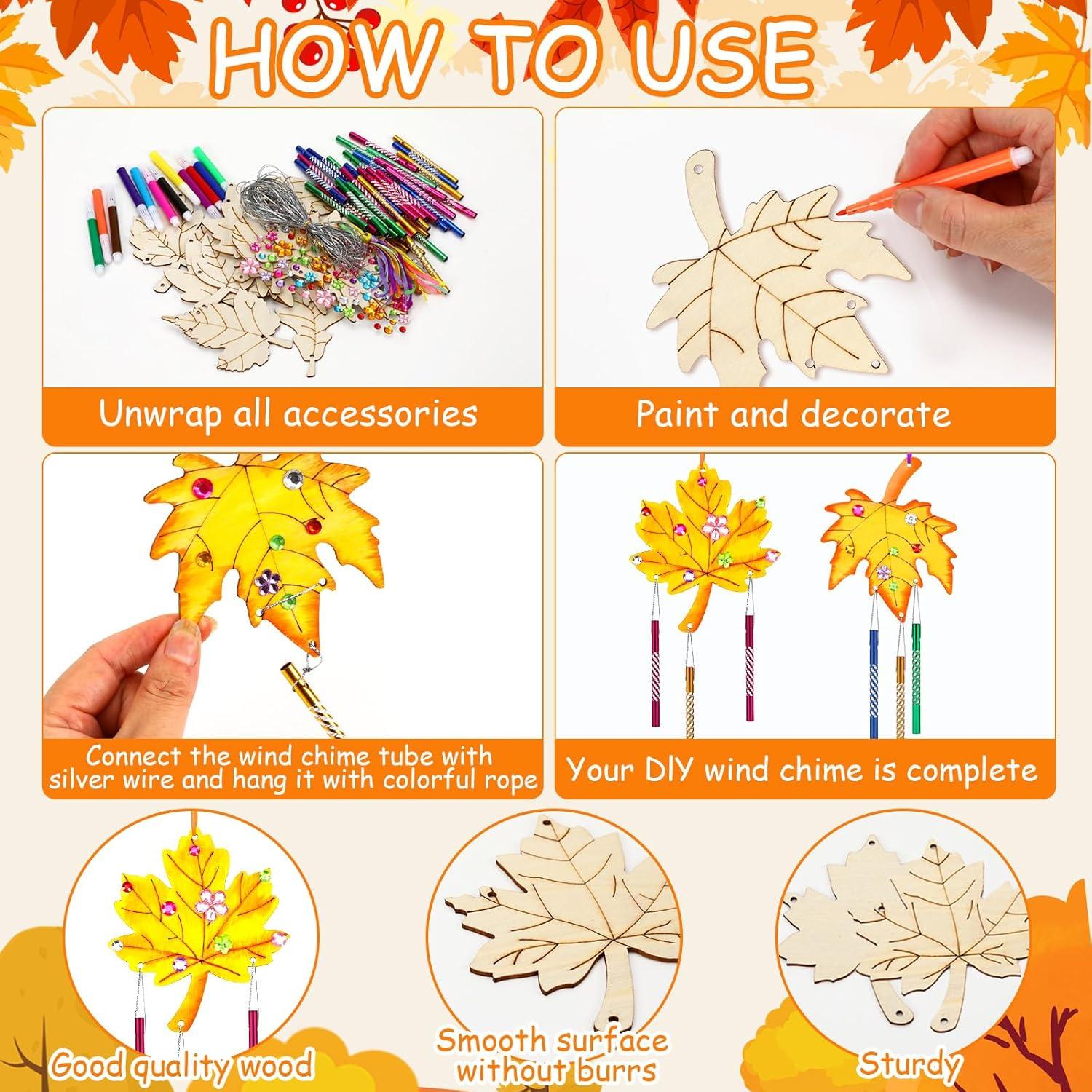 HOW TO USE

Unwrap all accessories

Paint and decorate

Connect the wind chime tube with silver wire and hang it with colorful rope

Your DIY wind chime is complete

Good quality wood

Smooth surface without burrs

Sturdy