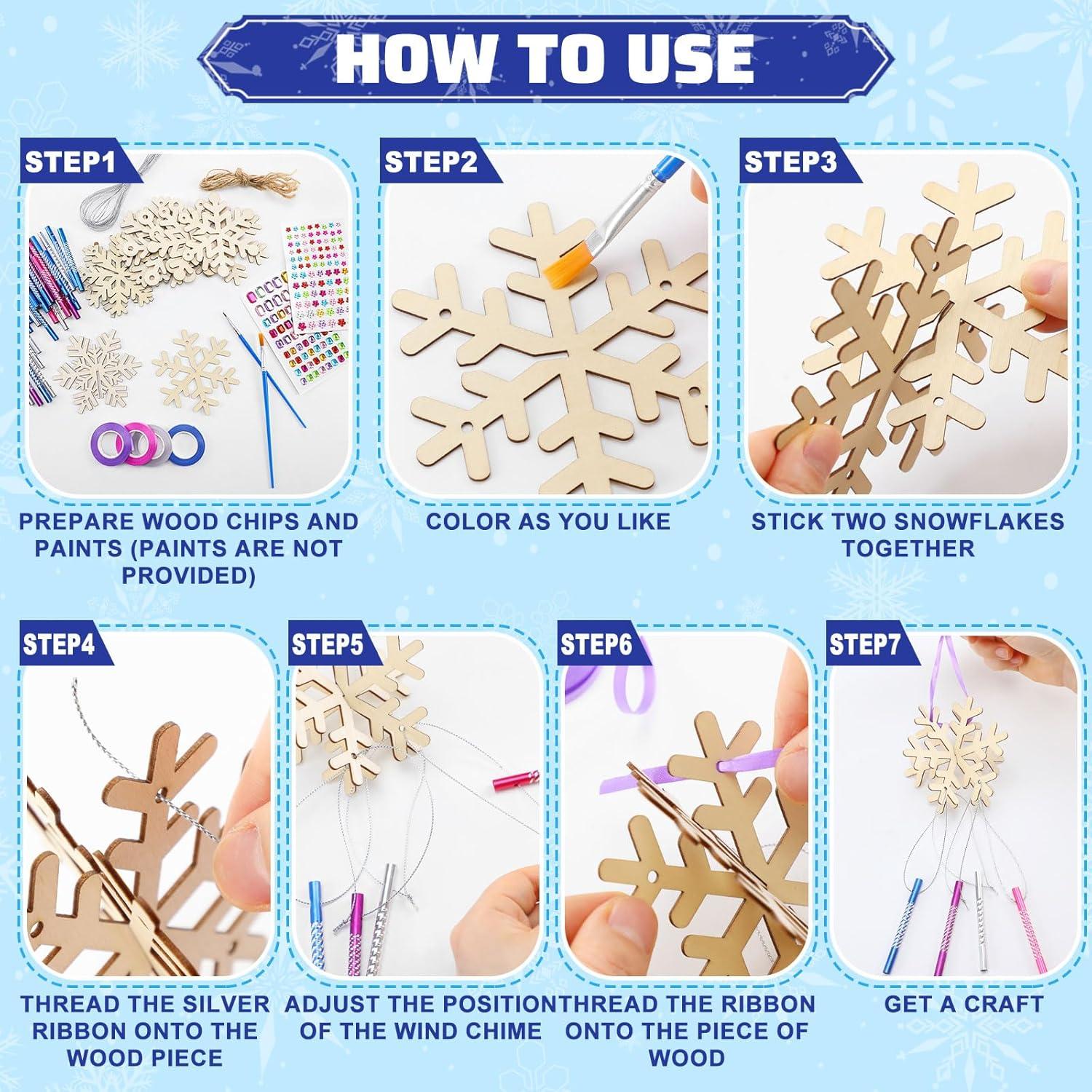 HOW TO USE

STEP1

PREPARE WOOD CHIPS AND PAINTS (PAINTS ARE NOT PROVIDED)

STEP2

COLOR AS YOU LIKE

STEP3

STICK TWO SNOWFLAKES TOGETHER

STEP4

THREAD THE SILVER RIBBON ONTO THE WOOD PIECE

STEP5

ADJUST THE POSITION OF THE WIND CHIME

STEP6

THREAD THE RIBBON ONTO THE PIECE OF WOOD

STEP7

GET A CRAFT