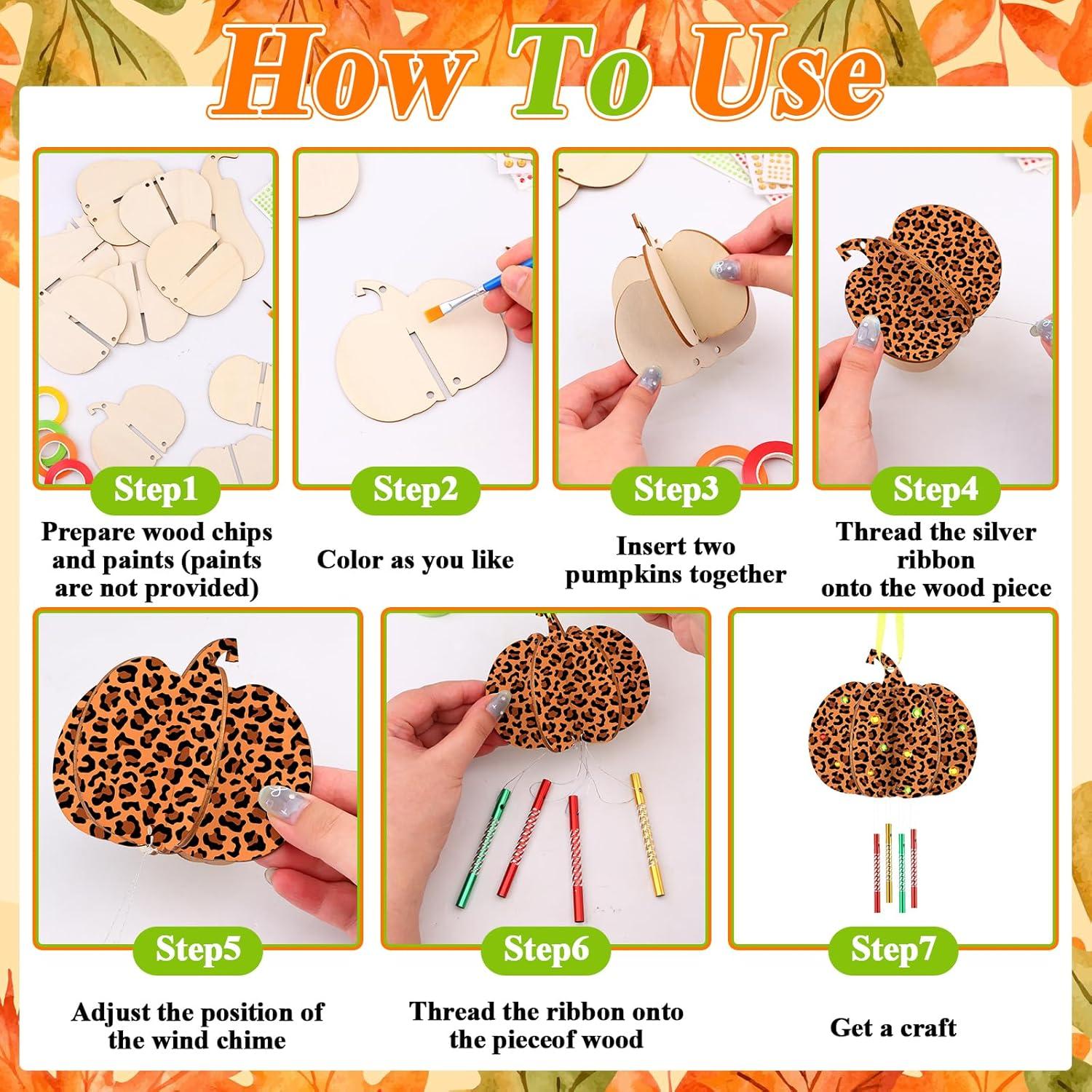 How To Use

Step1

Prepare wood chips and paints (paints are not provided)

Step2

Color as you like

Step3

Insert two pumpkins together

Step4

Thread the silver ribbon onto the wood piece

Step5

Adjust the position of the wind chime

Step6

Thread the ribbon onto the pieceof wood

Step7

Get a craft