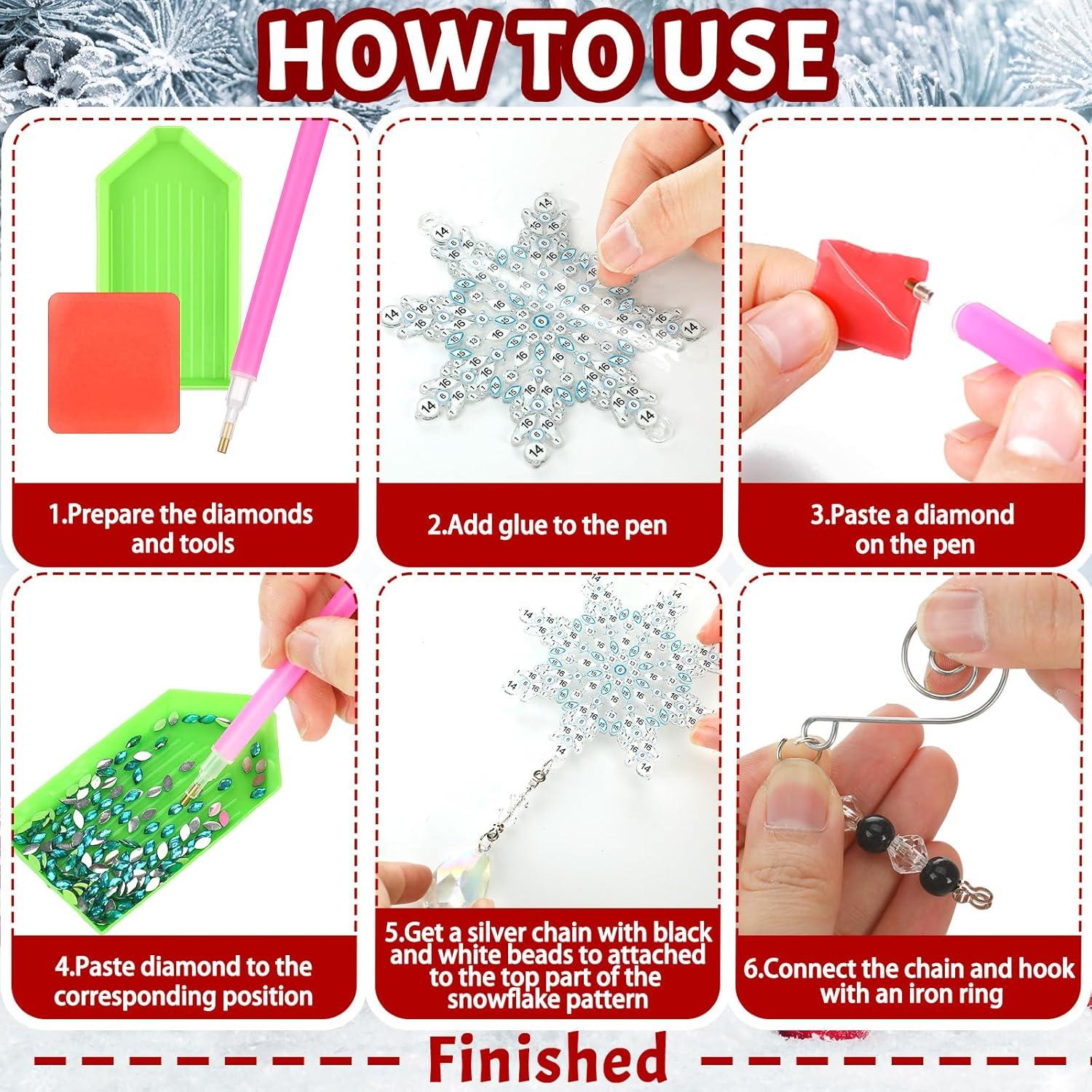 HOW TO USE

1.Prepare the diamonds and tools

2.Add glue to the pen

3.Paste a diamond on the pen

4.Paste diamond to the corresponding position

5.Get a silver chain with black and white beads to attached to the top part of the snowflake pattern

6.Connect the chain and hook with an iron ring

Finished