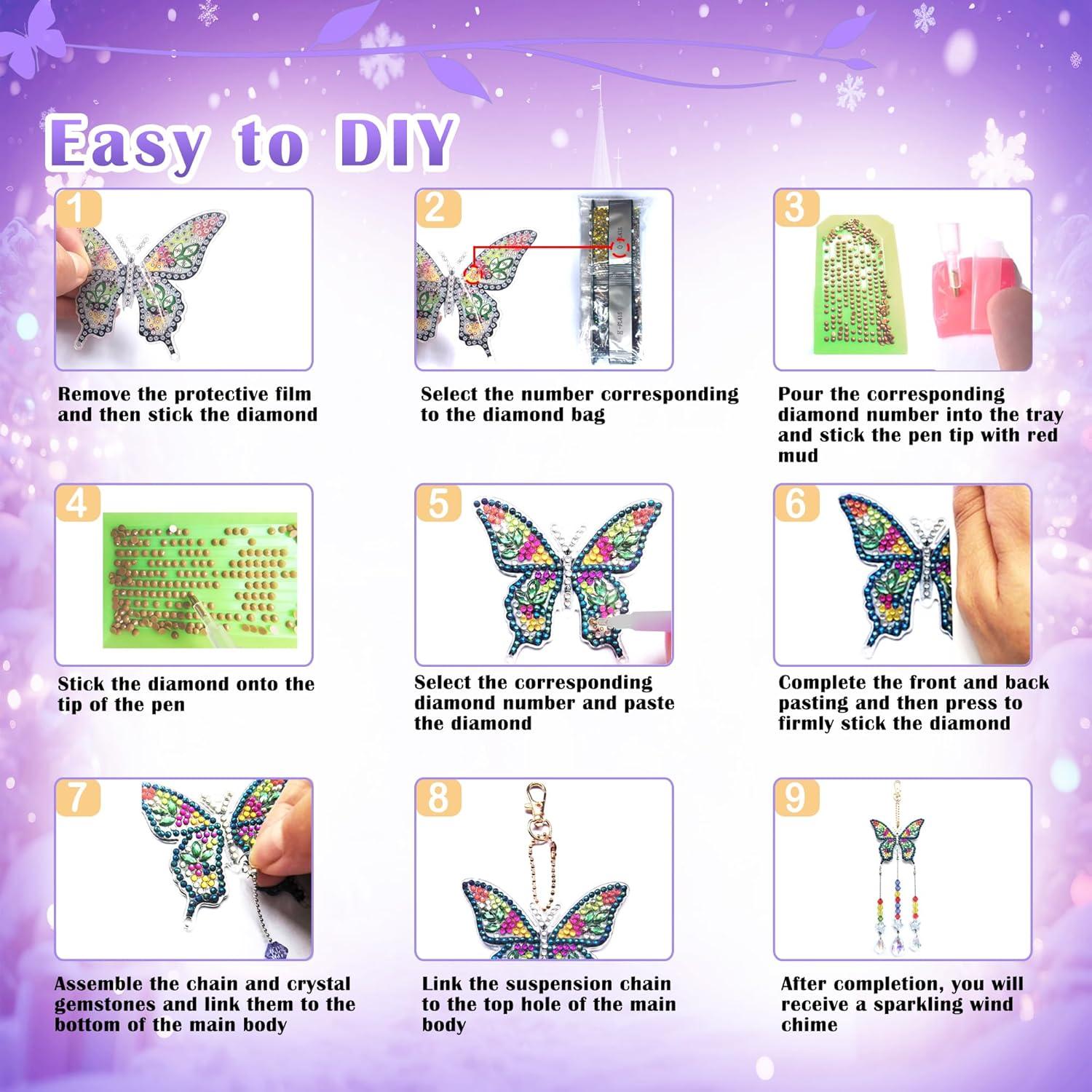 Easy to DIY

1

Remove the protective film and then stick the diamond

2

Select the number corresponding to the diamond bag

3

Pour the corresponding diamond number into the tray and stick the pen tip with red mud

4

Stick the diamond onto the tip of the pen

5

Select the corresponding diamond number and paste the diamond

6

Complete the front and back pasting and then press to firmly stick the diamond

7

Assemble the chain and crystal gemstones and link them to the bottom of the main body

8

Link the suspension chain to the top hole of the main body

9

After completion, you will receive a sparkling wind chime