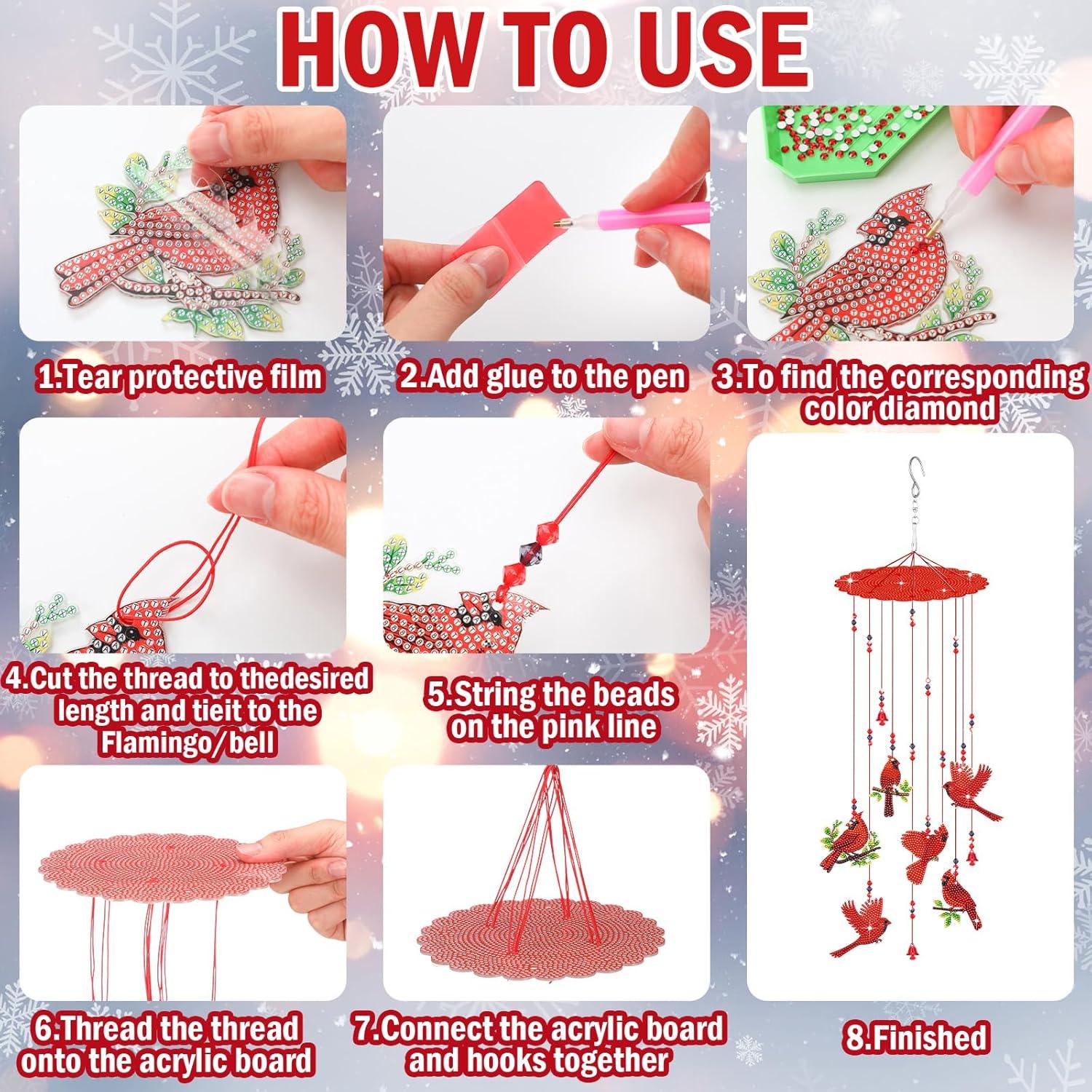 HOW TO USE

1.Tear protective film

2.Add glue to the pen

3.To find the corresponding color diamond

4.Cut the thread to thedesired length and tieit to the Flamingo/bell

5.String the beads on the pink line

6.Thread the thread onto the acrylic board

7.Connect the acrylic board and hooks together

8.Finished