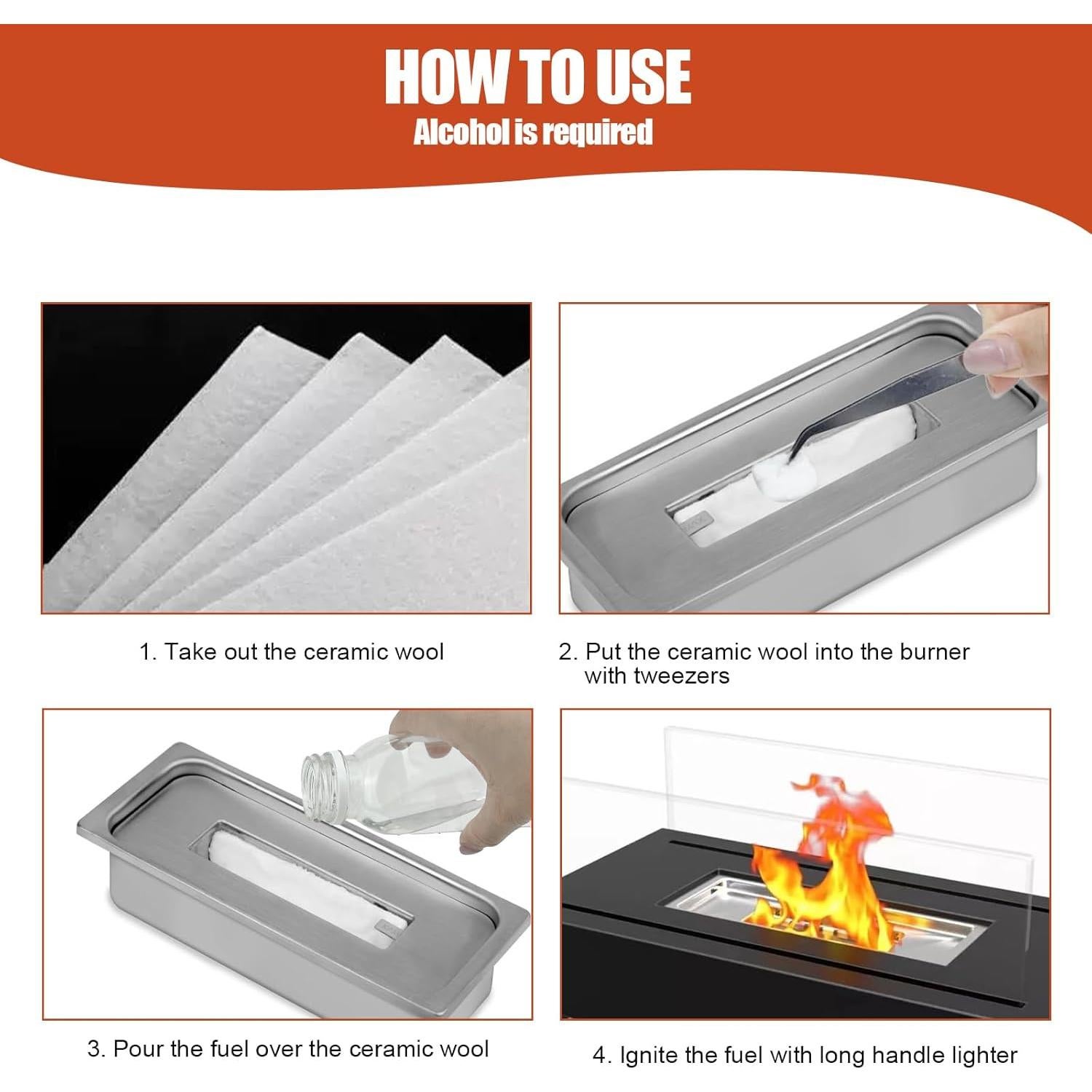 HOW TO USE
Alcohol is required

1. Take out the ceramic wool

2. Put the ceramic wool into the burner with tweezers

3. Pour the fuel over the ceramic wool

4. Ignite the fuel with long handle lighter