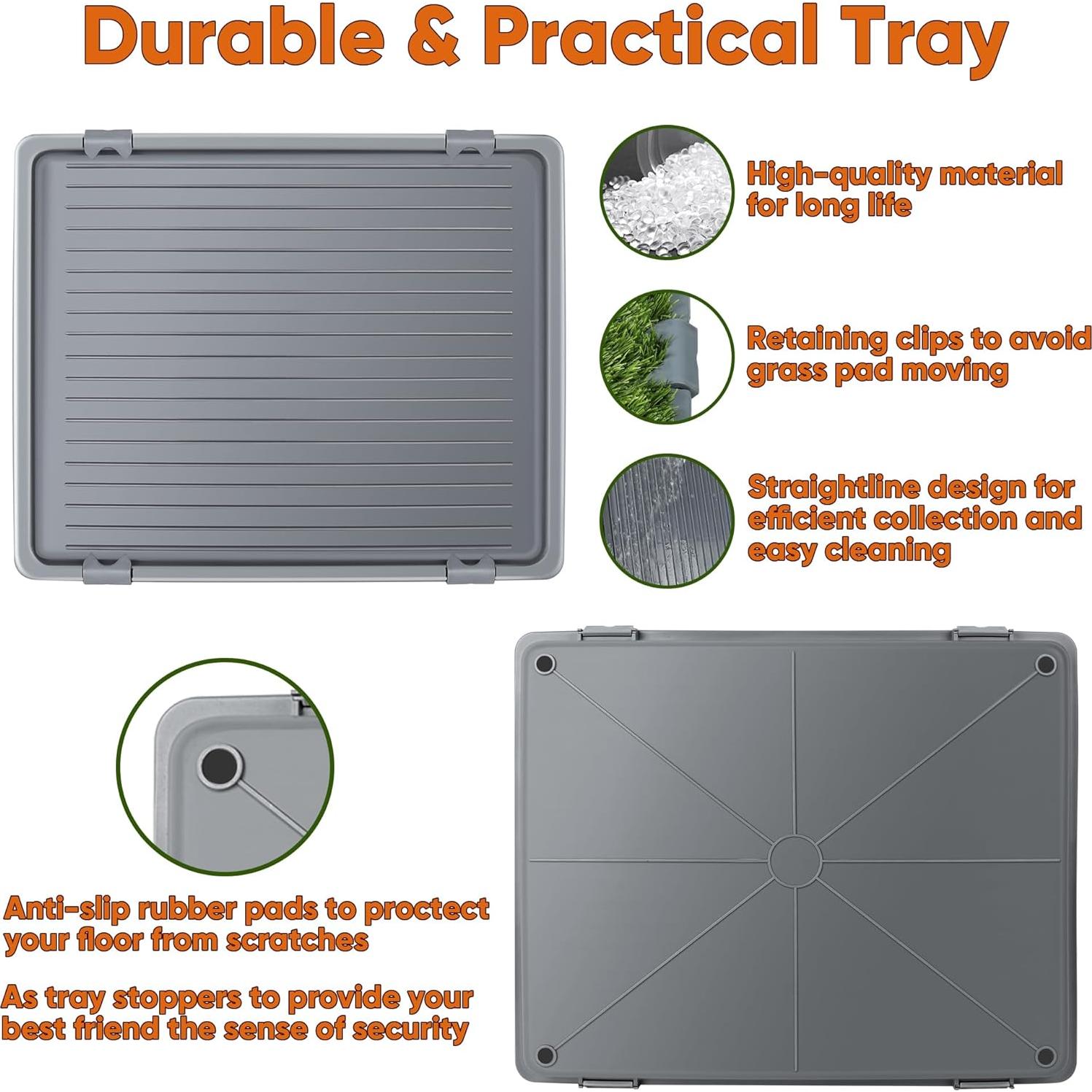 Durable & Practical Tray

High-quality material for long life

Retaining clips to avoid grass pad moving

Straightline design for efficient collection and easy cleaning

Anti-slip rubber pads to proctect your floor from scratches

As tray stoppers to provide your best friend the sense of security