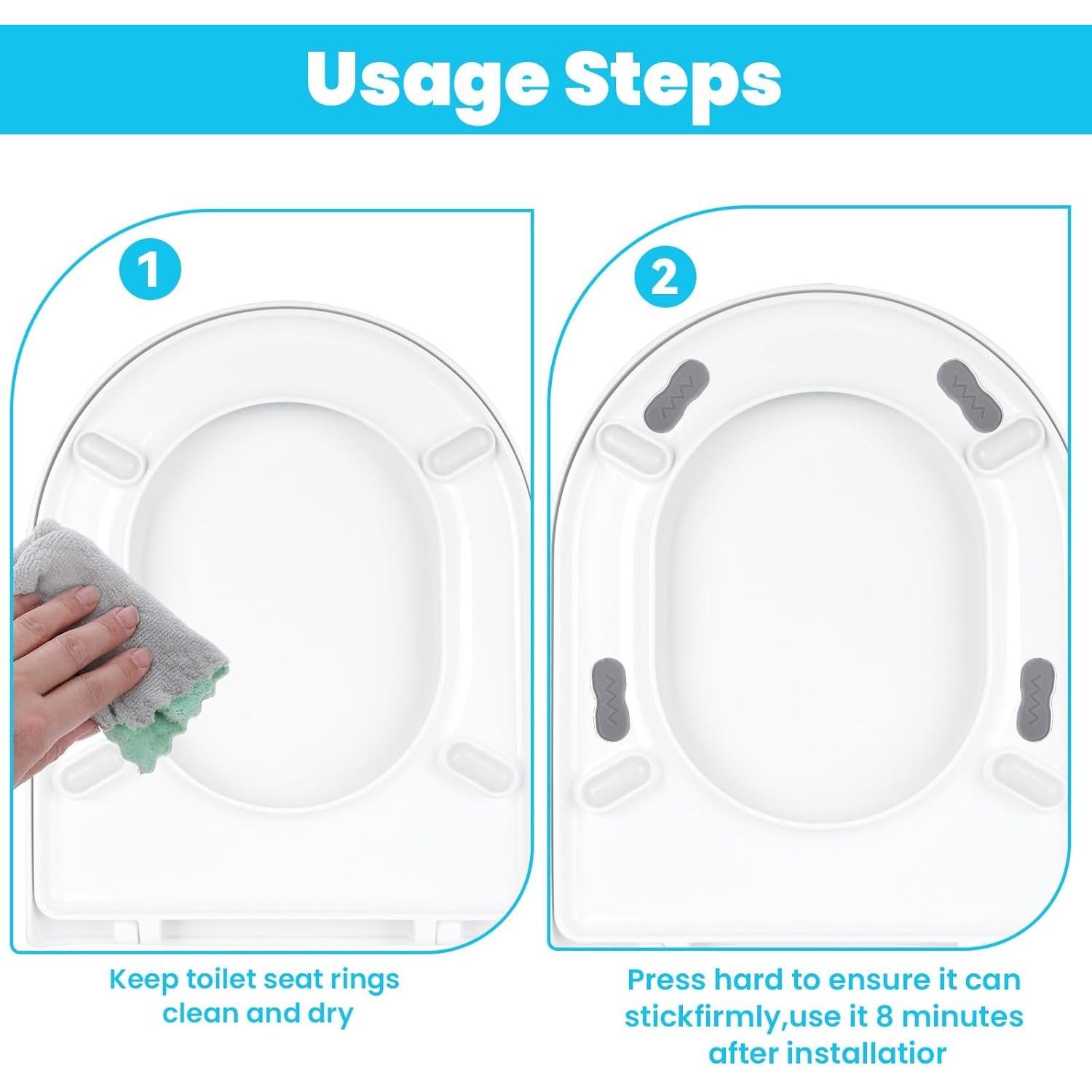 Usage Steps

1

Keep toilet seat rings clean and dry

2

Press hard to ensure it can stickfirmly,use it 8 minutes after installatior