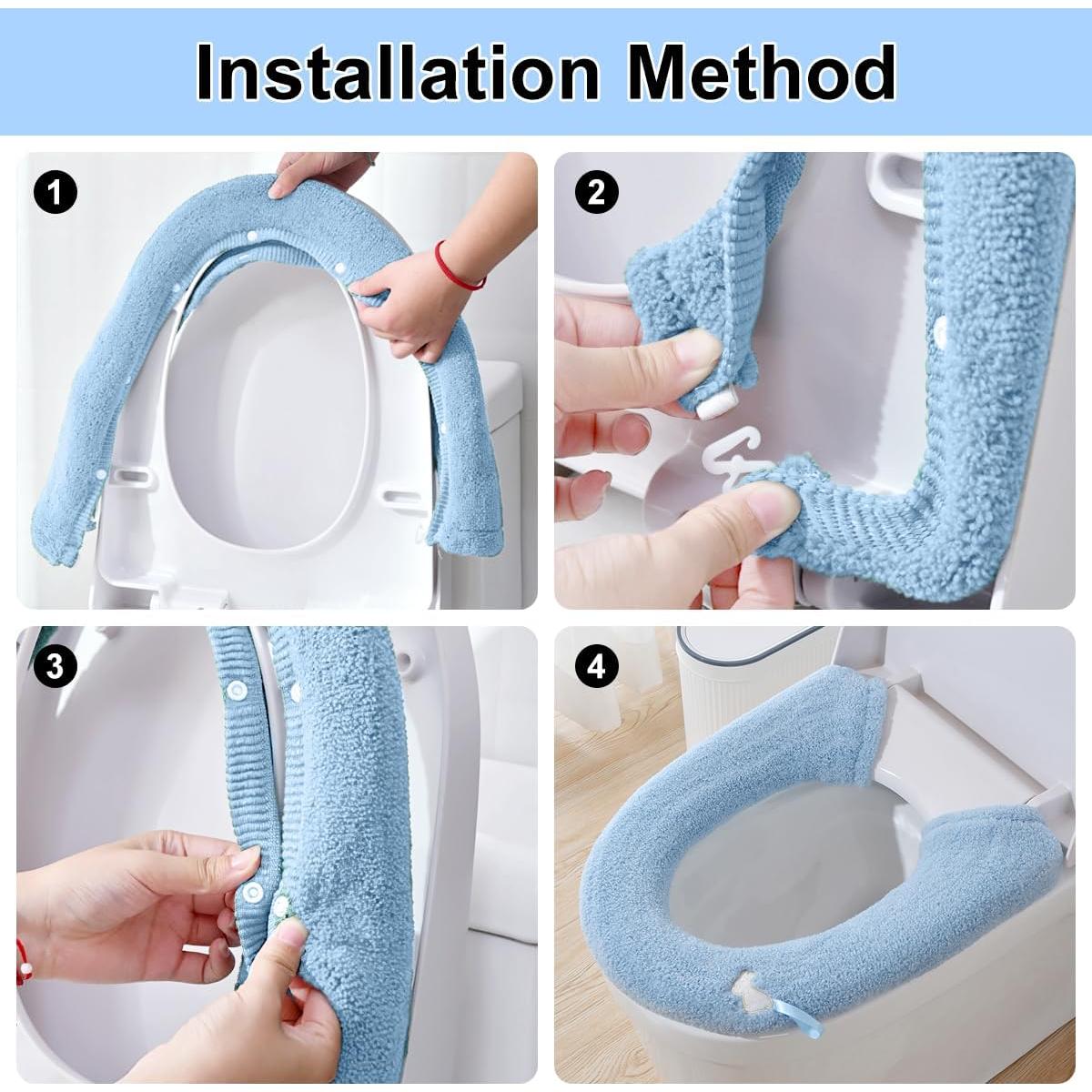 Installation Method

1

2

3

4