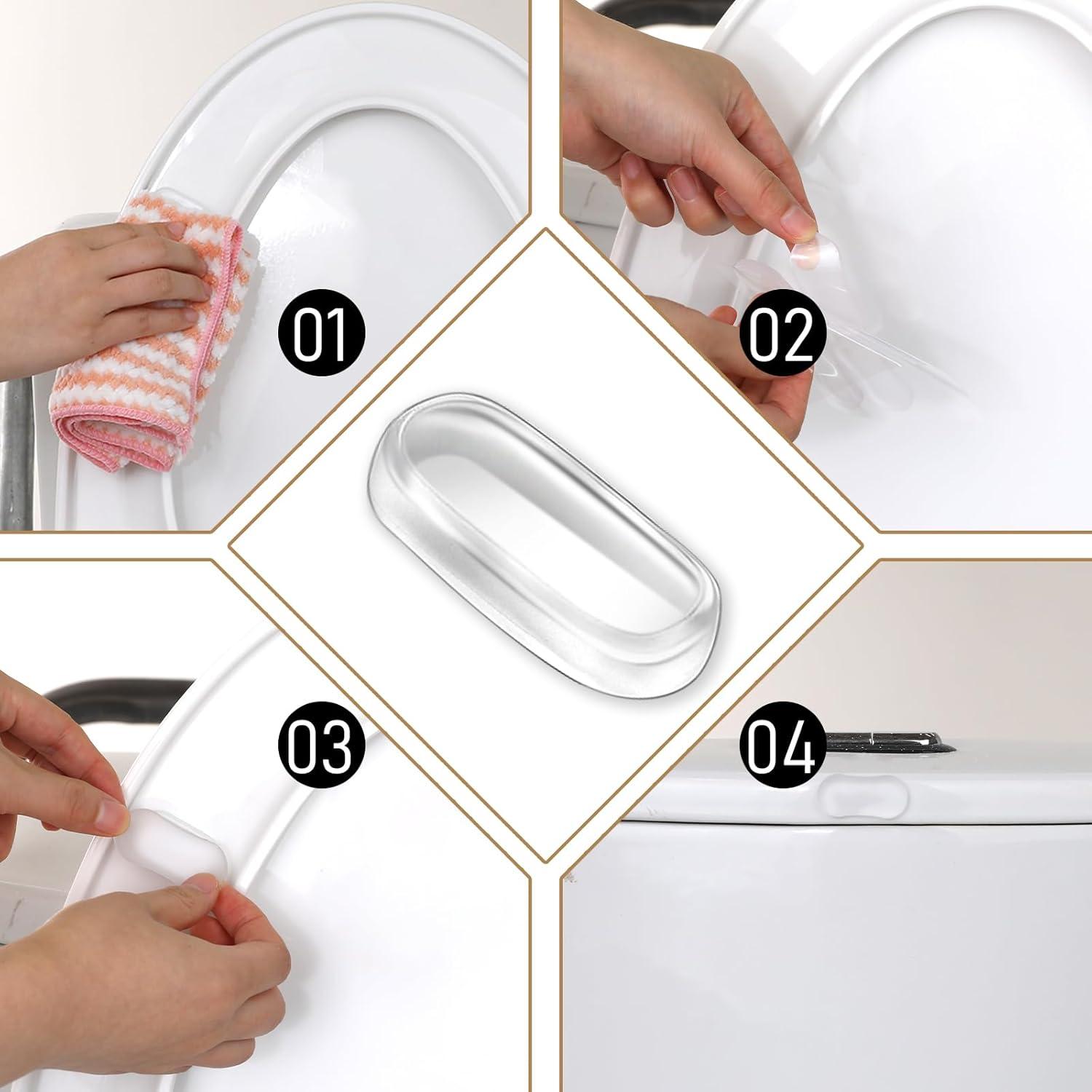 01

02

03

04