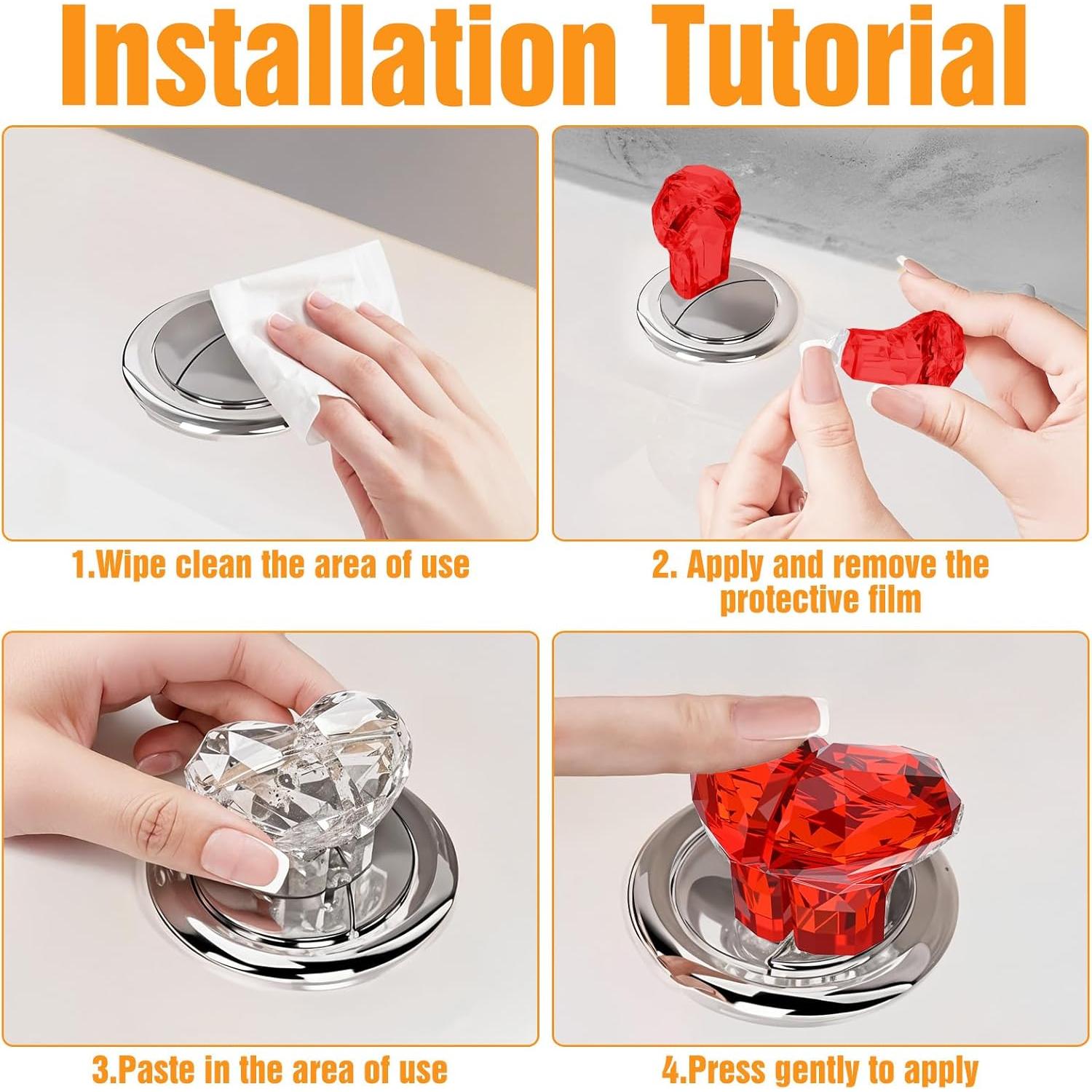 Installation Tutorial

1.Wipe clean the area of use

2. Apply and remove the protective film

3.Paste in the area of use

4.Press gently to apply