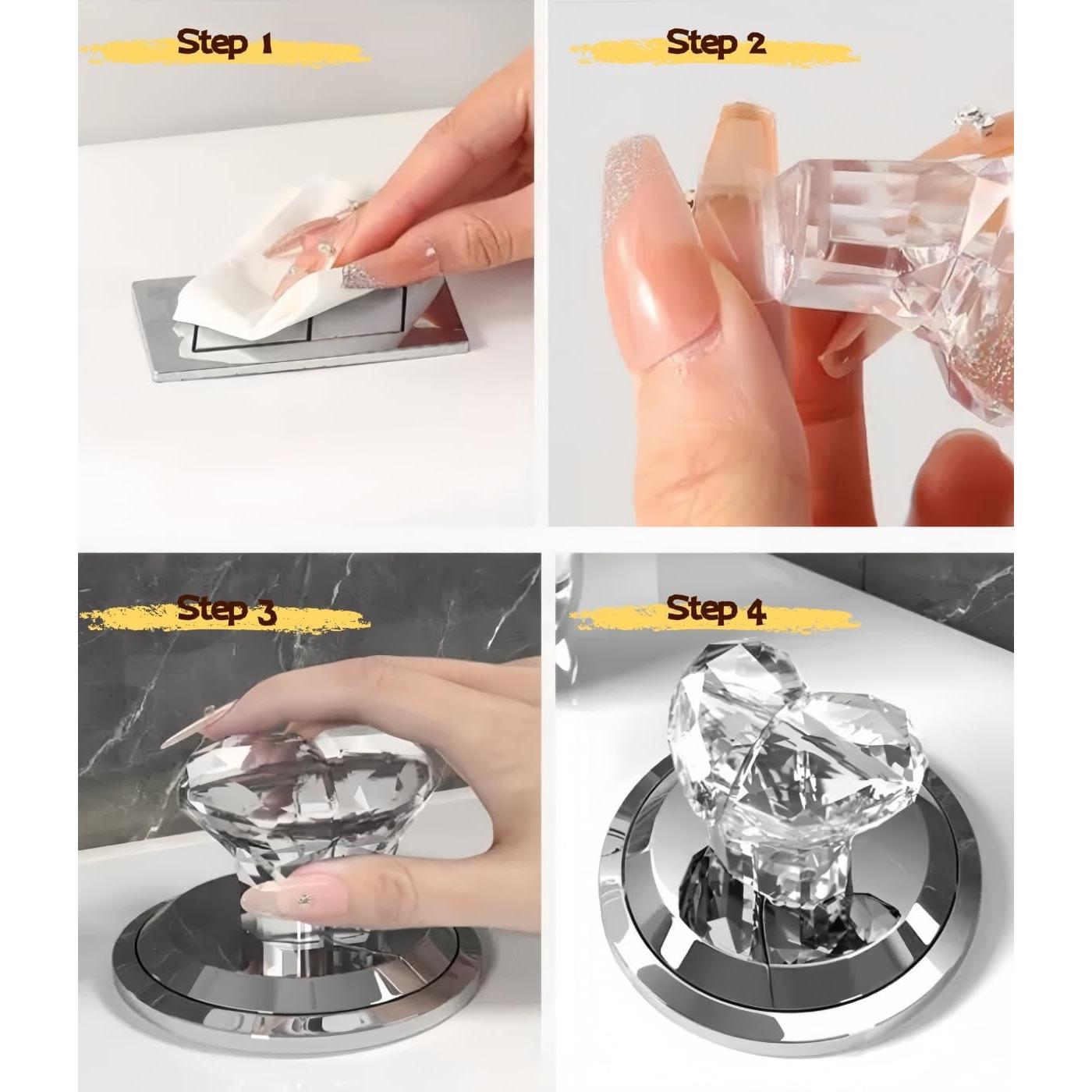 Step 1

Step 2

Step 3

Step 4