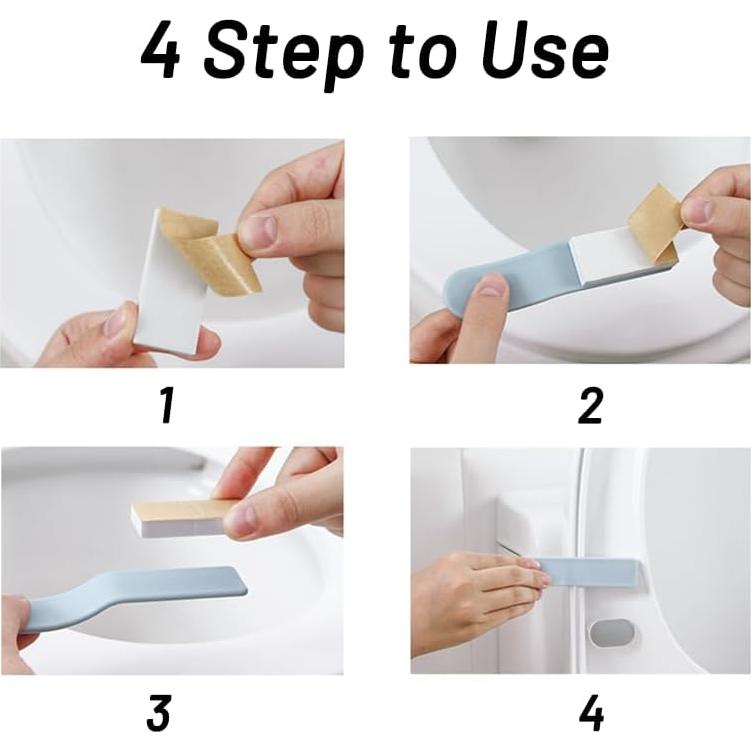 4 Step to Use

1

2

3

4