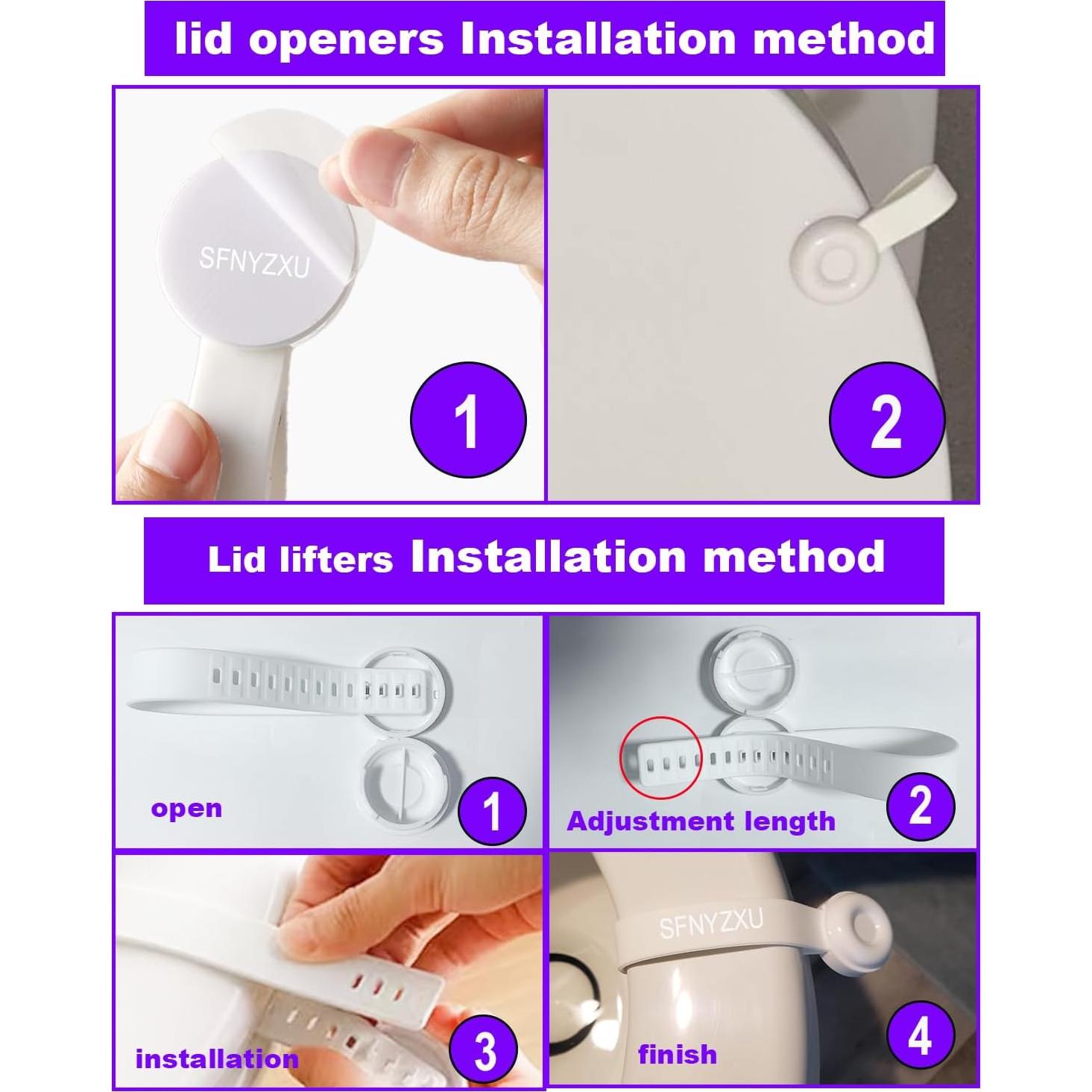 lid openers Installation method

SFNYZXU

1

2

Lid lifters Installation method

open

1

Adjustment length

2

installation

3

SFNYZXU

finish

4