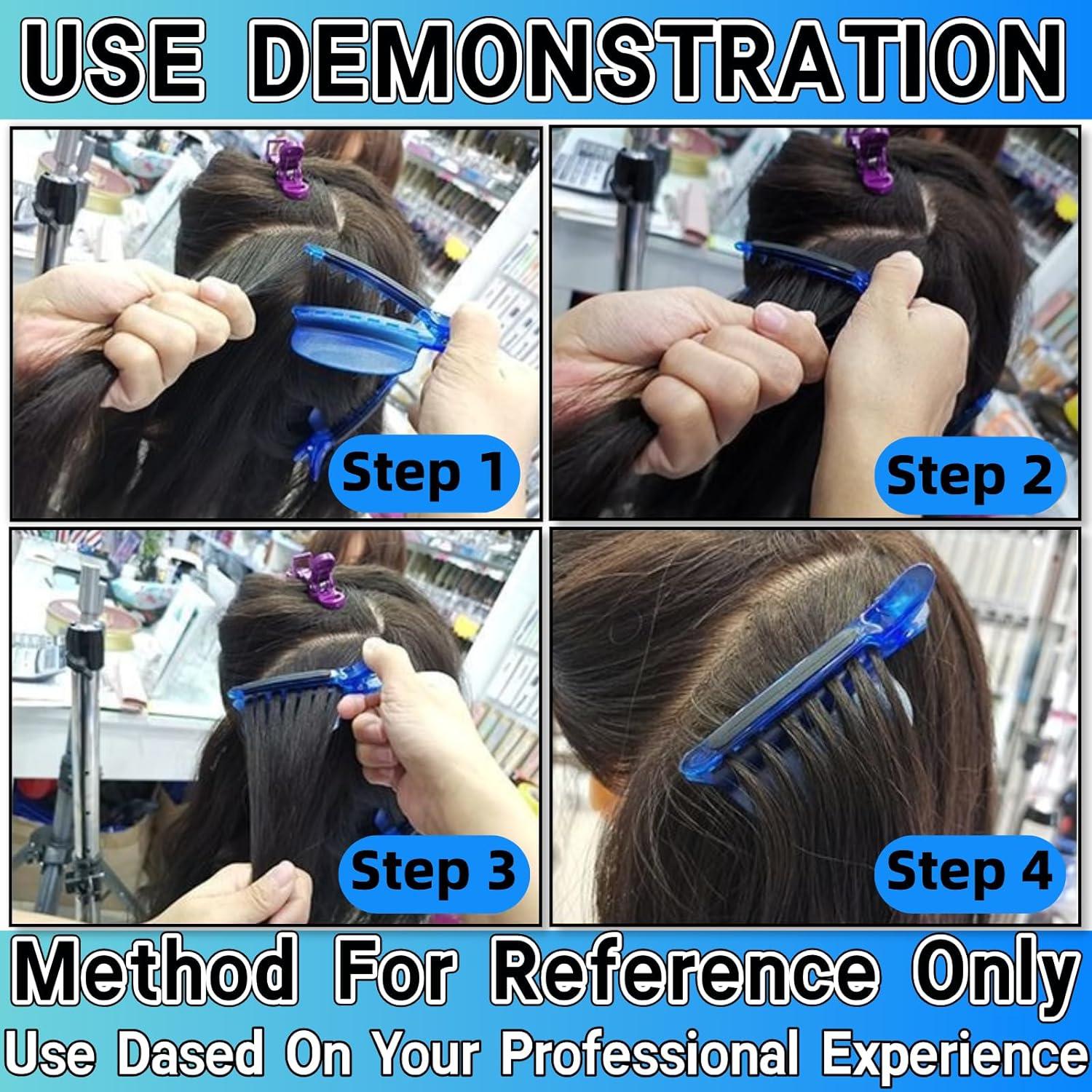 USE DEMONSTRATION

Step 1

Step 2

Step 3

Step 4

Method For Reference Only

Use Dased On Your Professional Experience