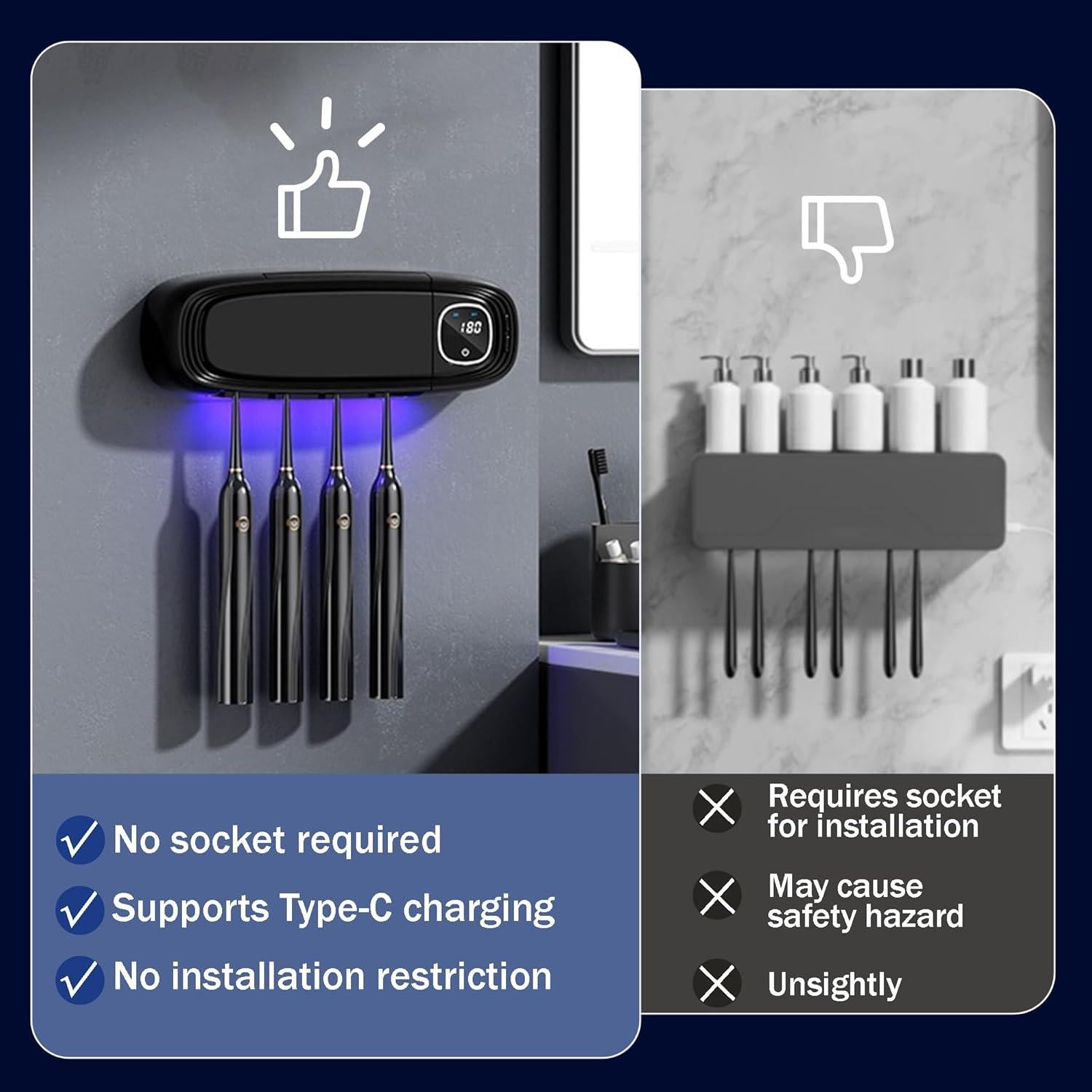 180

No socket required

Supports Type-C charging

No installation restriction

Requires socket for installation

May cause safety hazard

Unsightly