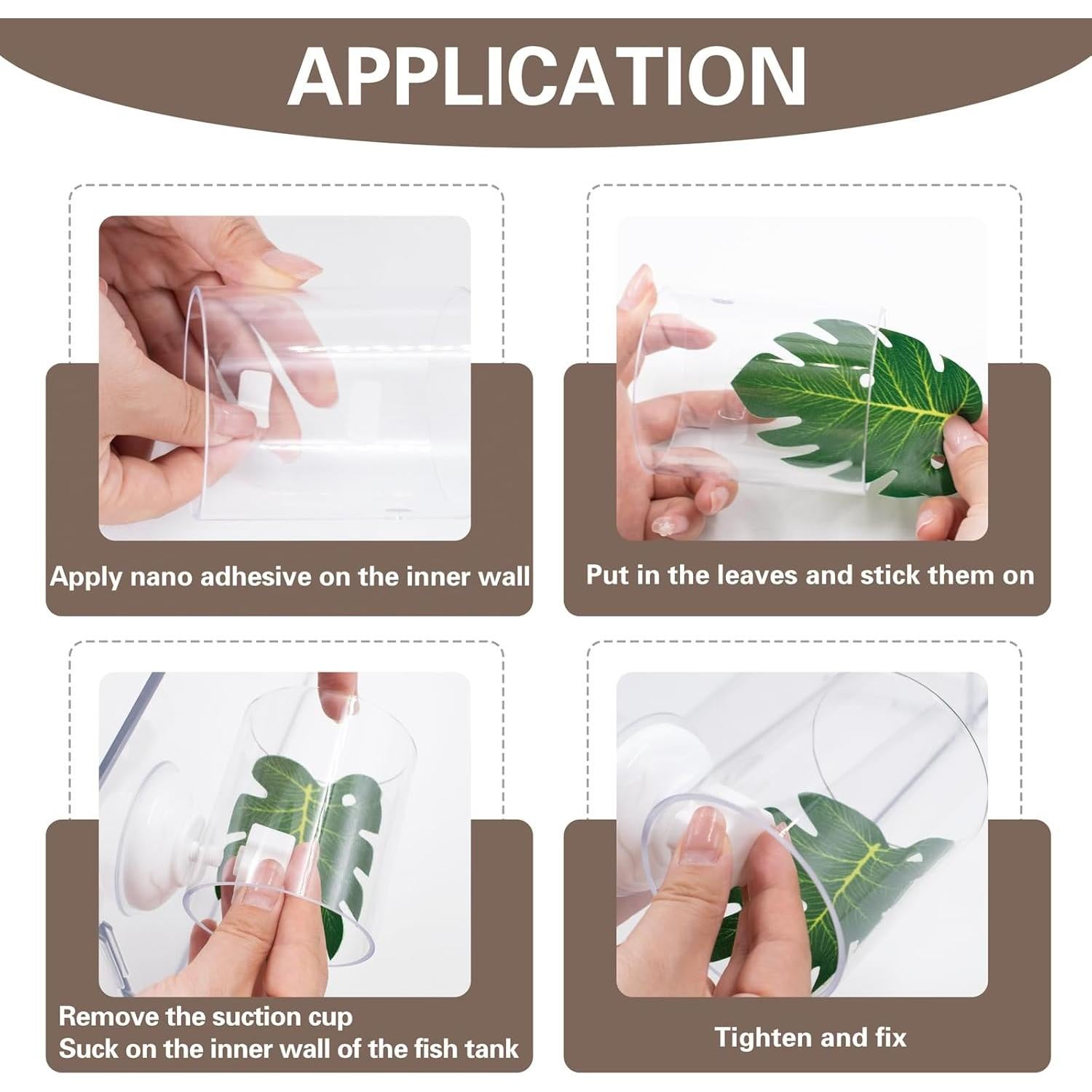 APPLICATION

Apply nano adhesive on the inner wall

Put in the leaves and stick them on

Remove the suction cup
Suck on the inner wall of the fish tank

Tighten and fix