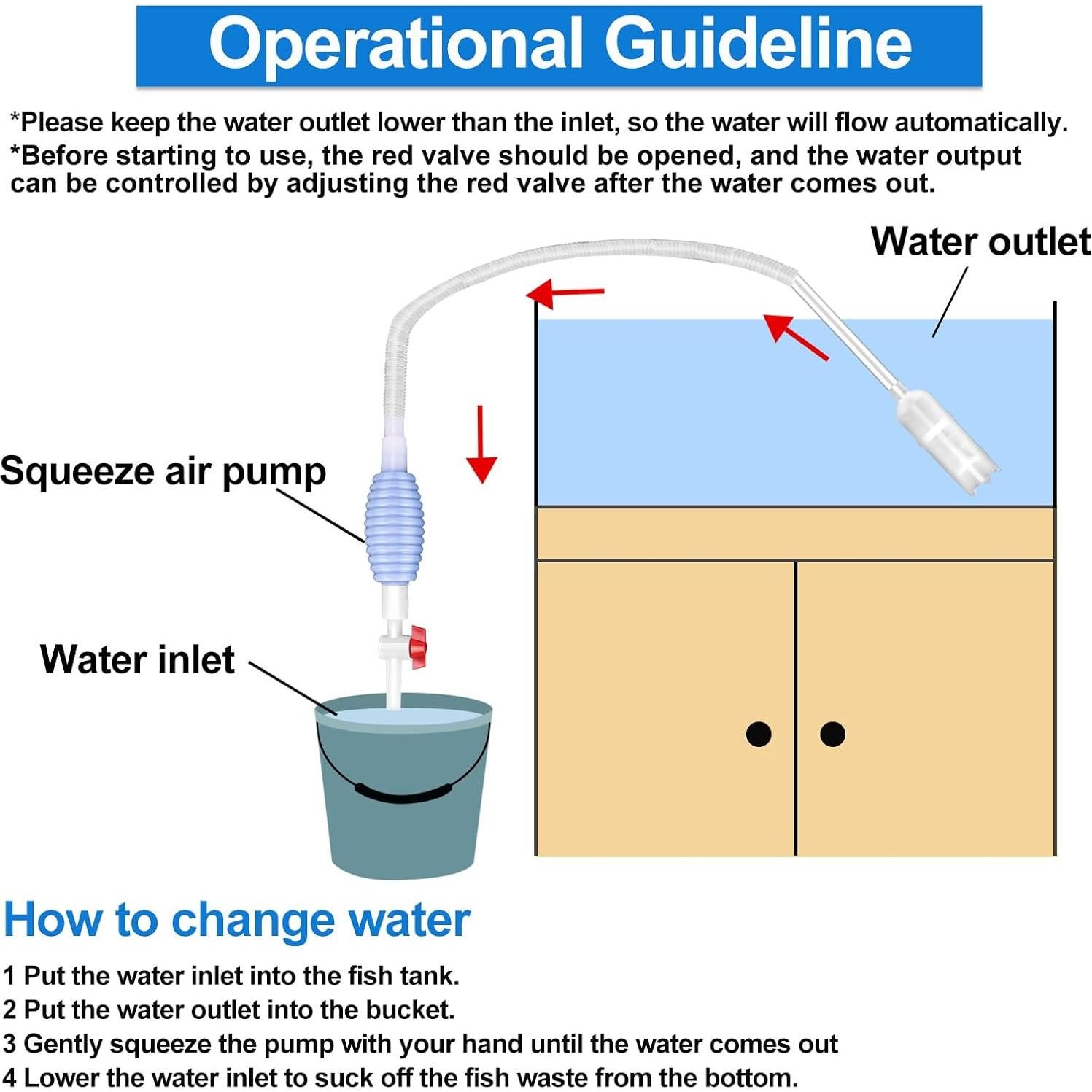 Operational Guideline

*Please keep the water outlet lower than the inlet, so the water will flow automatically.

*Before starting to use, the red valve should be opened, and the water output can be controlled by adjusting the red valve after the water comes out.

Water outlet

Squeeze air pump

Water inlet

How to change water

1 Put the water inlet into the fish tank.
2 Put the water outlet into the bucket.
3 Gently squeeze the pump with your hand until the water comes out
4 Lower the water inlet to suck off the fish waste from the bottom.