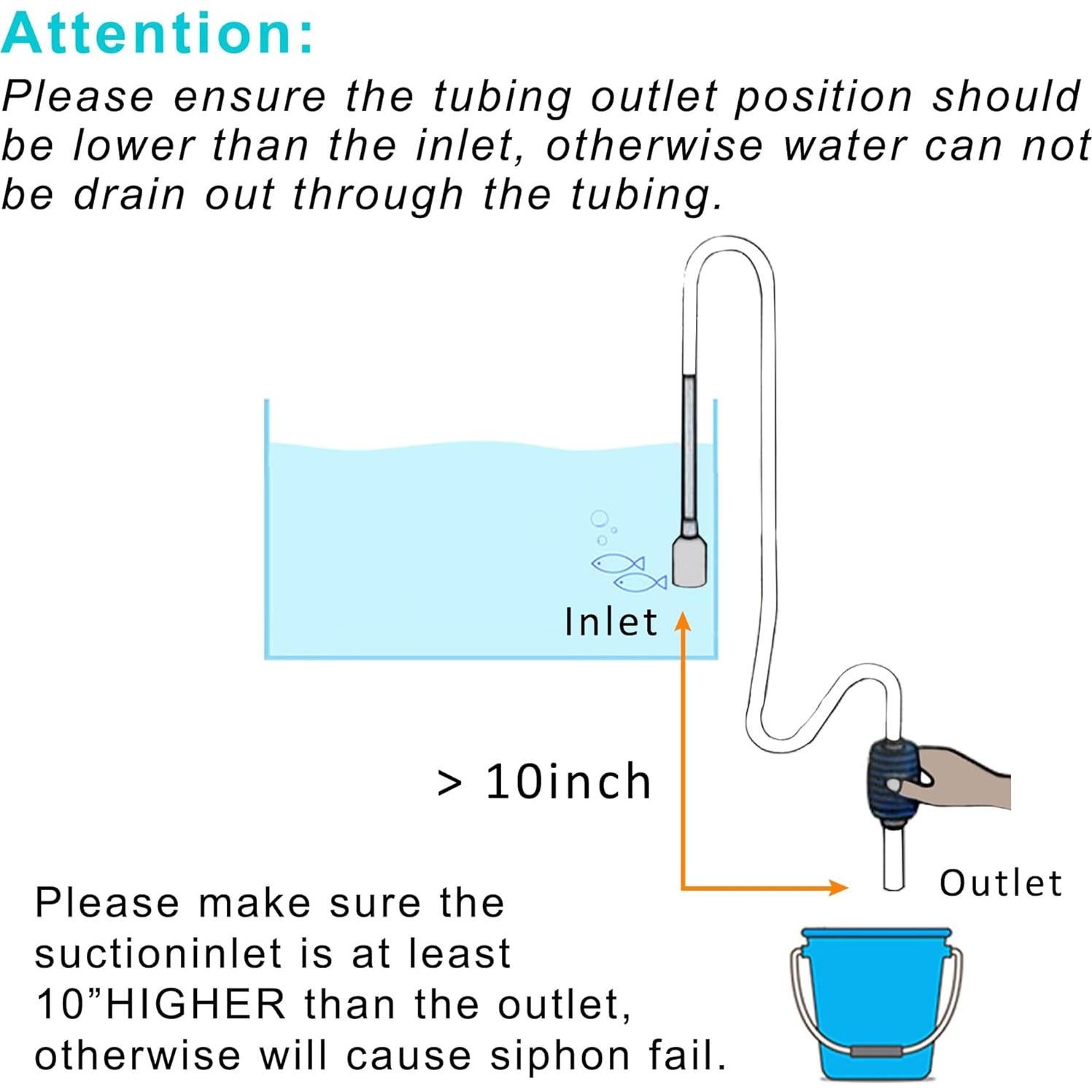 Attention:
Please ensure the tubing outlet position should be lower than the inlet, otherwise water can not be drain out through the tubing.

Inlet

> 10inch

Outlet

Please make sure the suctioninlet is at least 10”HIGHER than the outlet, otherwise will cause siphon fail.