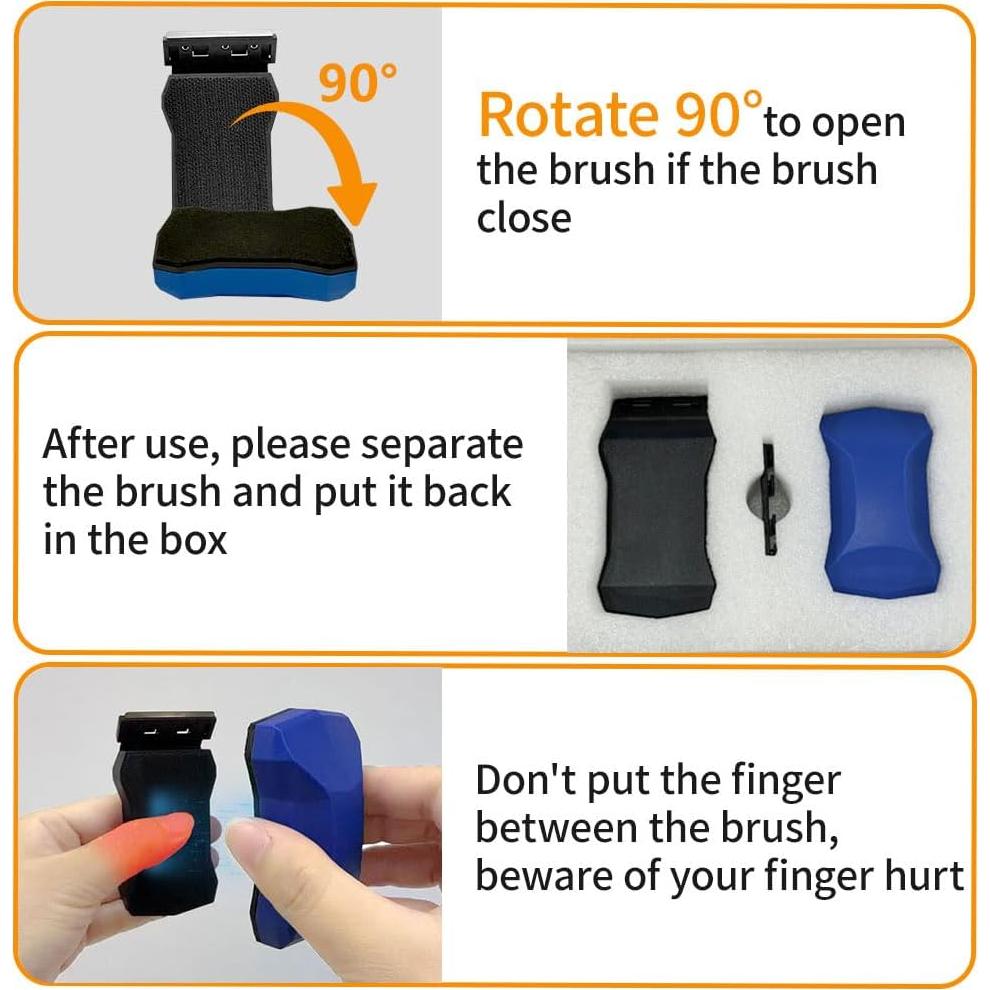 90°

Rotate 90° to open the brush if the brush close

After use, please separate the brush and put it back in the box

Don't put the finger between the brush, beware of your finger hurt