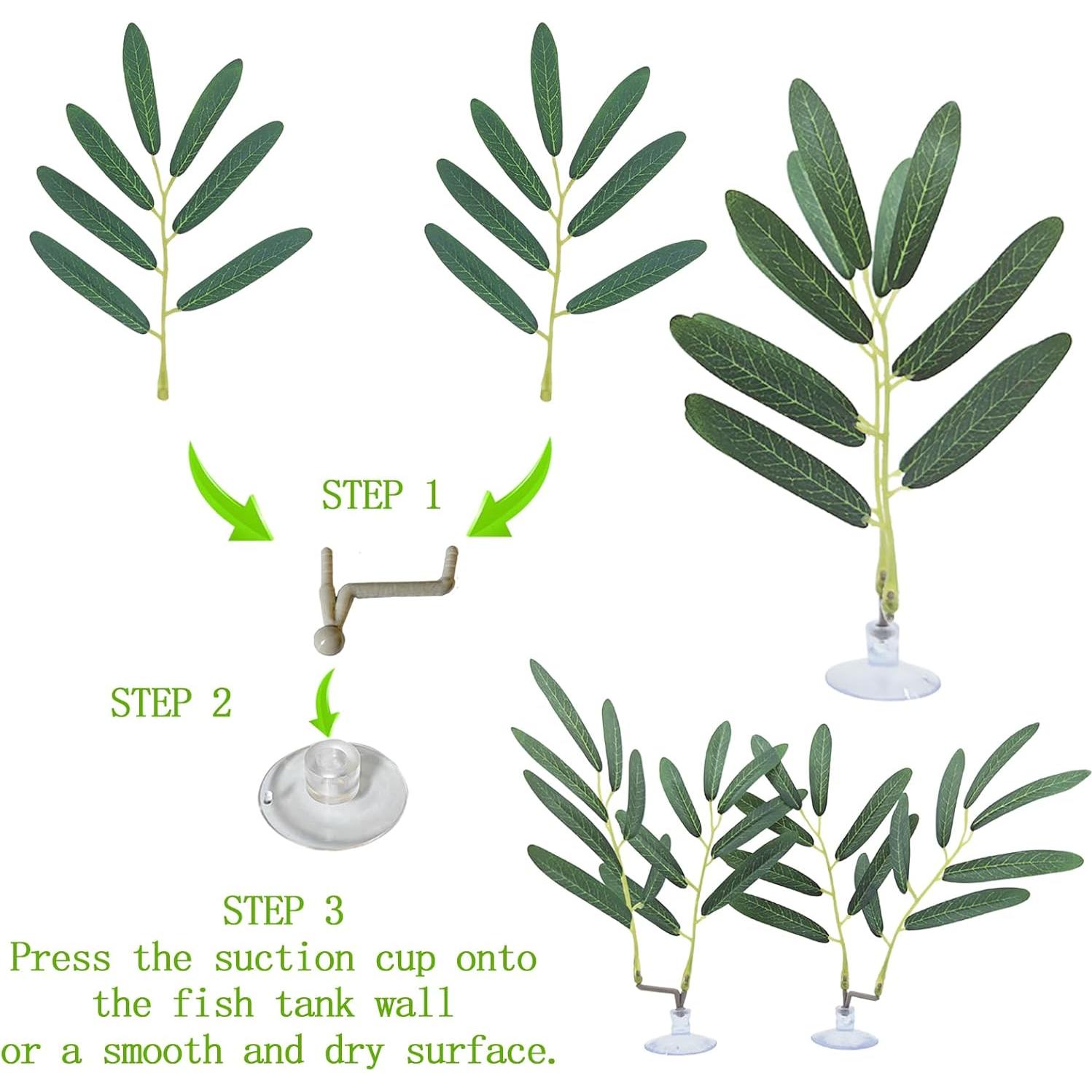 STEP 1

STEP 2

STEP 3
Press the suction cup onto the fish tank wall or a smooth and dry surface.