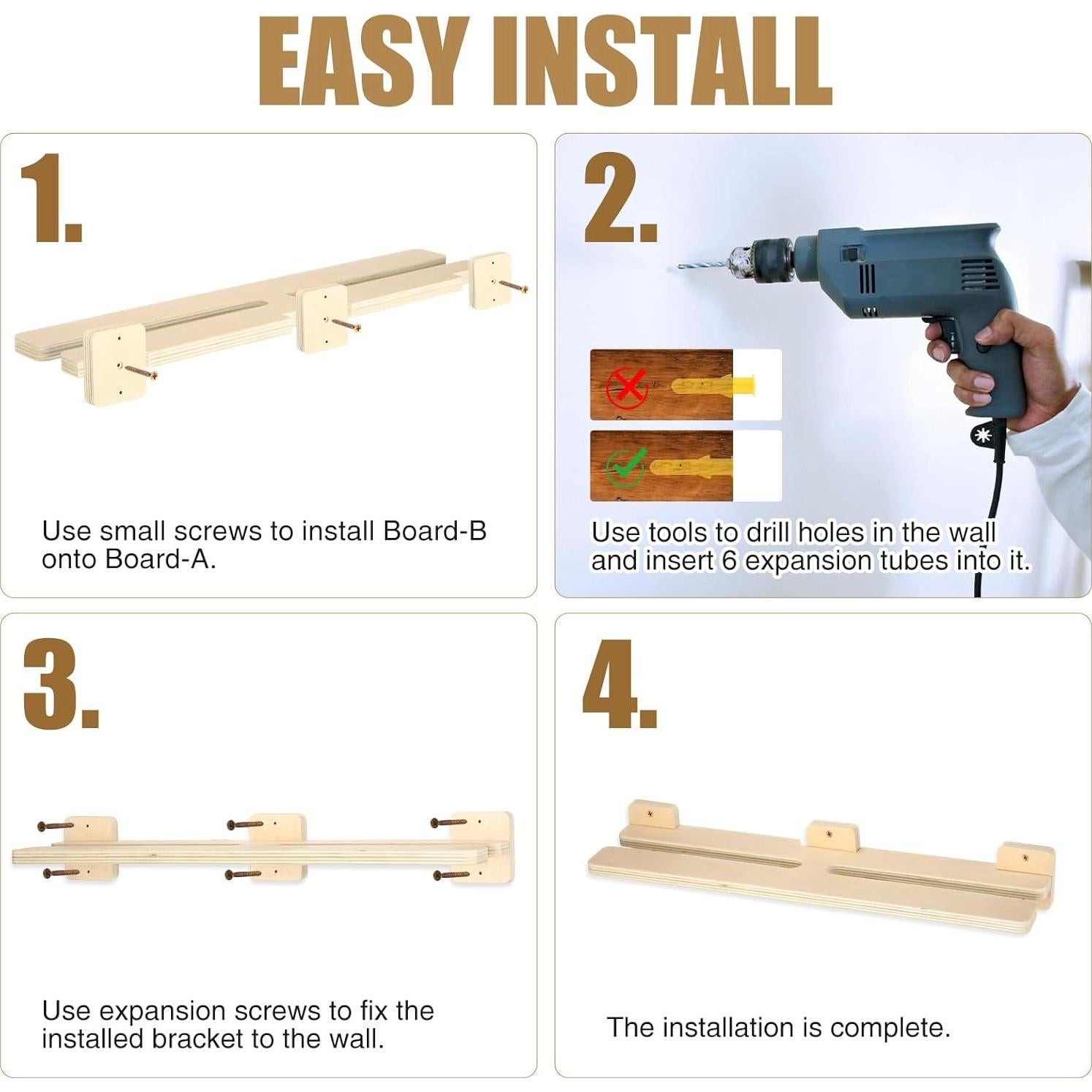 EASY INSTALL

1.

Use small screws to install Board-B onto Board-A.

2.

Use tools to drill holes in the wall and insert 6 expansion tubes into it.

3.

Use expansion screws to fix the installed bracket to the wall.

4.

The installation is complete.