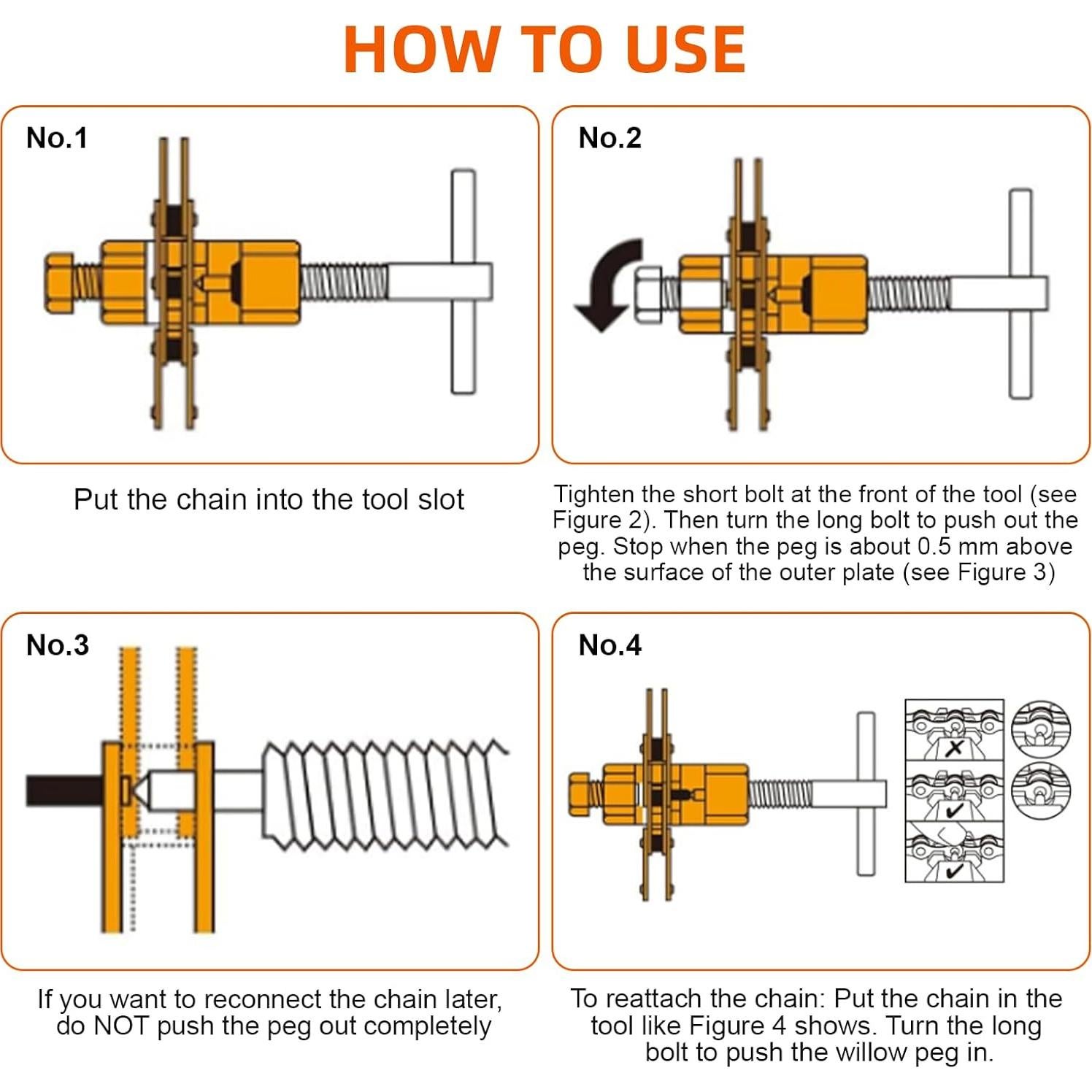 HOW TO USE

No.1

Put the chain into the tool slot

No.2

Tighten the short bolt at the front of the tool (see Figure 2). Then turn the long bolt to push out the peg. Stop when the peg is about 0.5 mm above the surface of the outer plate (see Figure 3)

No.3

If you want to reconnect the chain later, do NOT push the peg out completely

No.4

To reattach the chain: Put the chain in the tool like Figure 4 shows. Turn the long bolt to push the willow peg in.