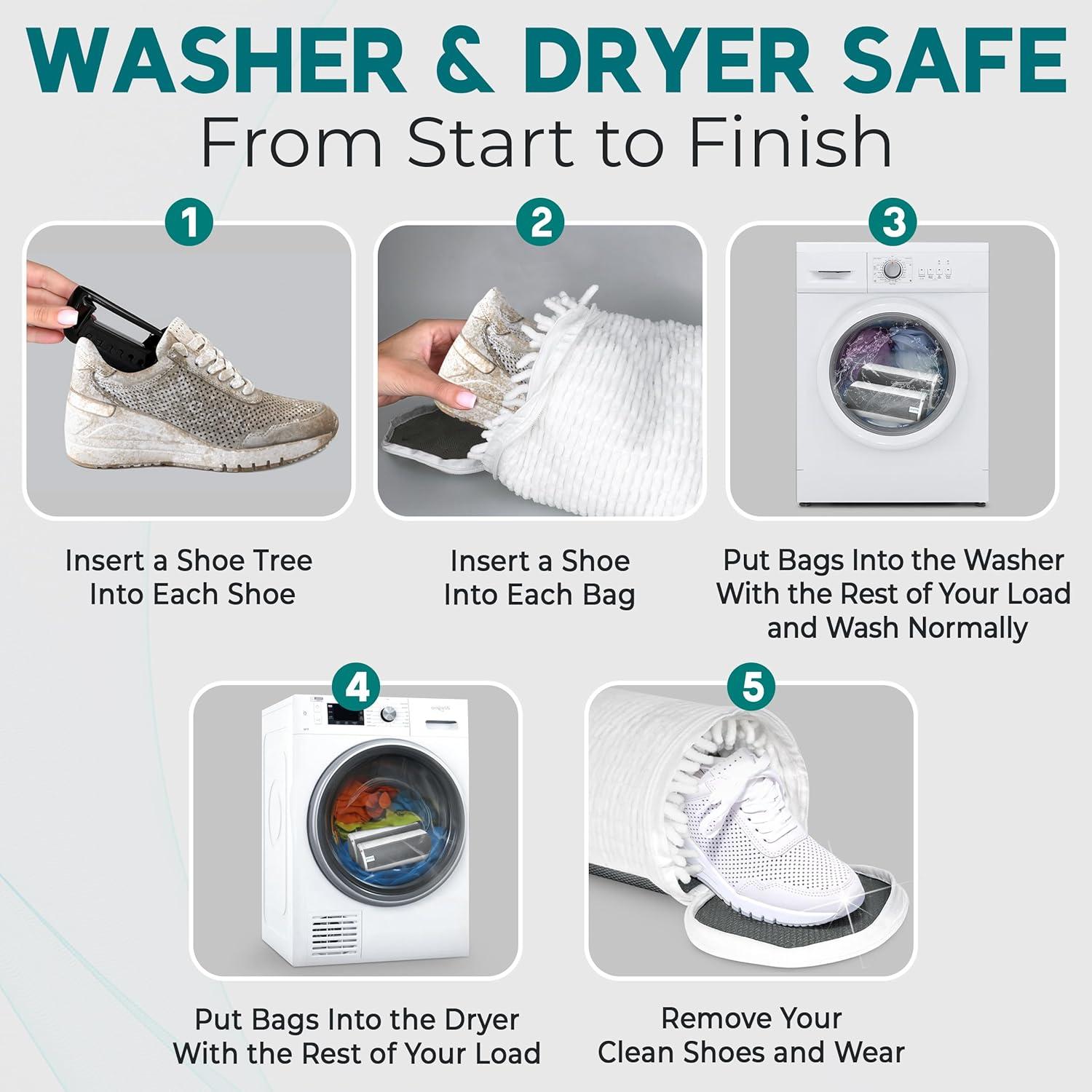 WASHER & DRYER SAFE
From Start to Finish

1

Insert a Shoe Tree Into Each Shoe

2

Insert a Shoe Into Each Bag

3

Put Bags Into the Washer With the Rest of Your Load and Wash Normally

4

Put Bags Into the Dryer With the Rest of Your Load

5

Remove Your Clean Shoes and Wear