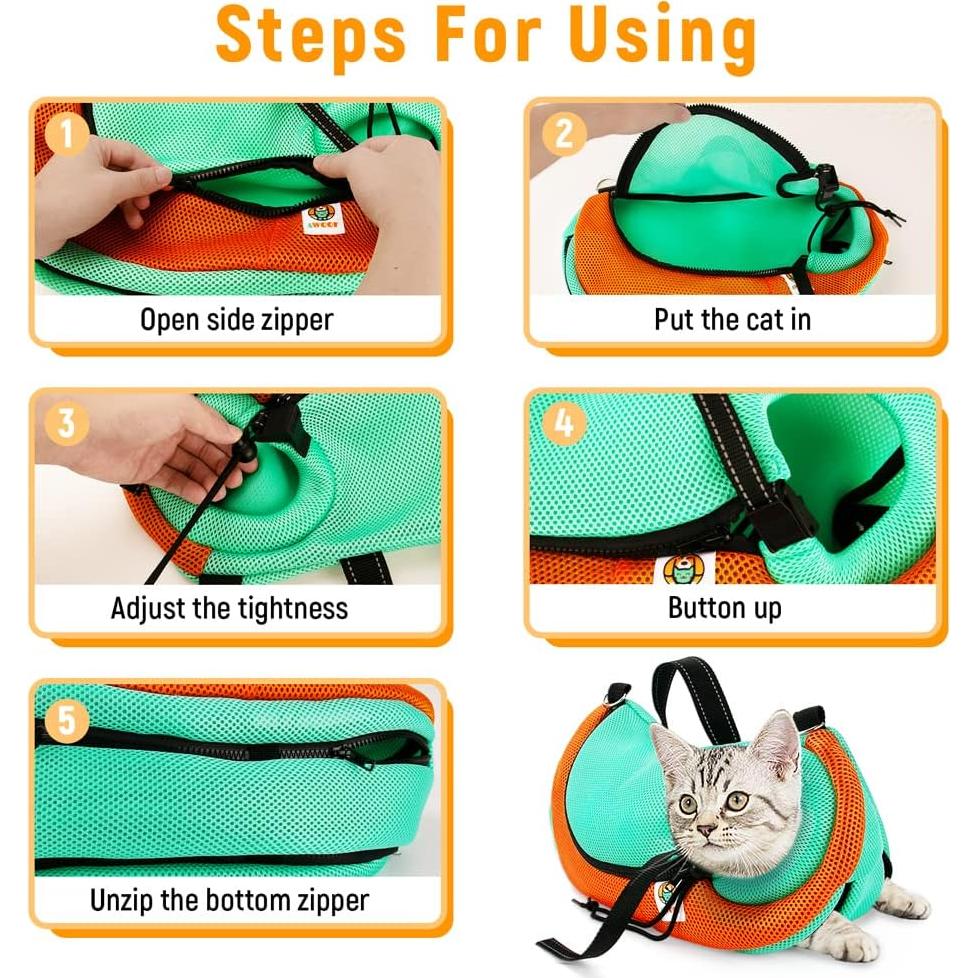 Steps For Using

1
SWEET
Open side zipper

2
Put the cat in

3
Adjust the tightness

4
Button up

5
Unzip the bottom zipper